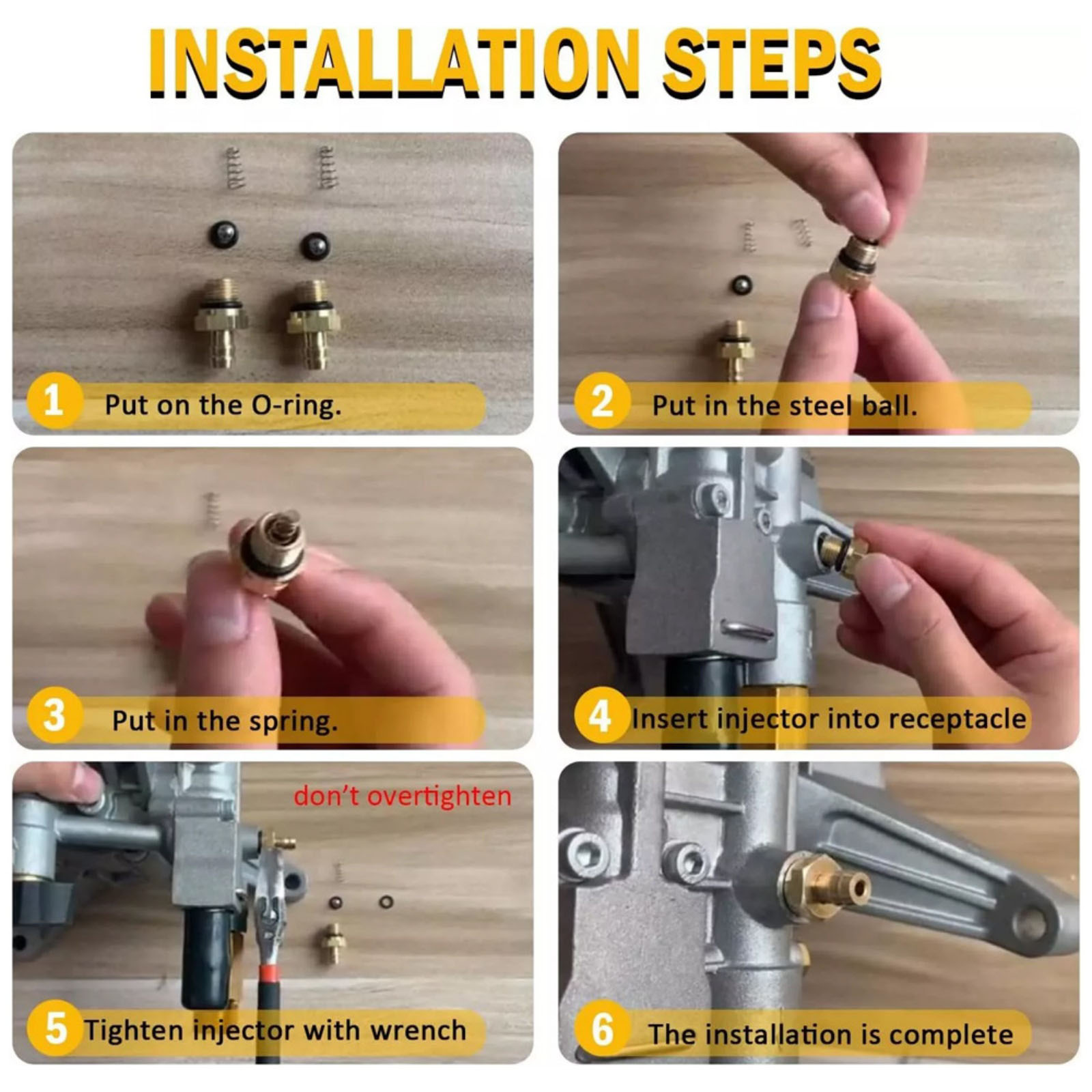 INSTALLATION STEPS

1 Put on the O-ring.

2 Put in the steel ball.

3 Put in the spring.

4 Insert injector into receptacle

don't overtighten

5 Tighten injector with wrench

6 The installation is complete