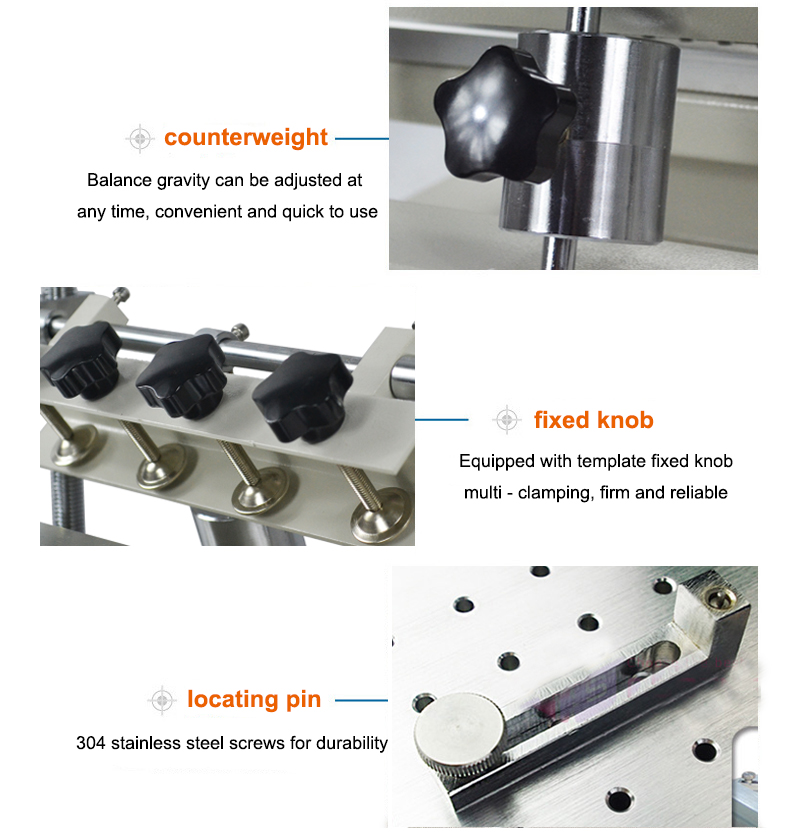 counterweight

Balance gravity can be adjusted at any time, convenient and quick to use

fixed knob

Equipped with template fixed knob multi - clamping, firm and reliable

locating pin

304 stainless steel screws for durability