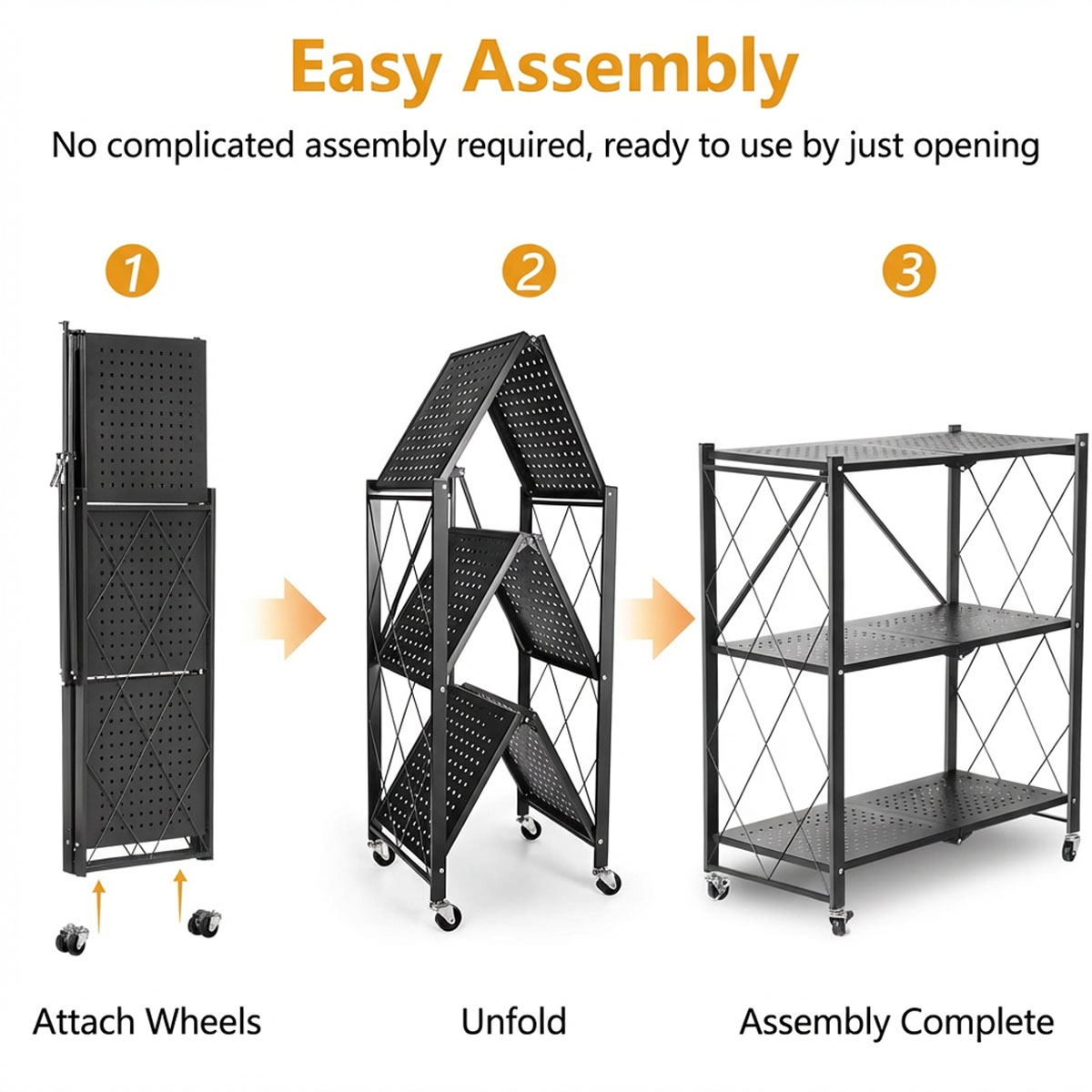 Easy Assembly

No complicated assembly required, ready to use by just opening

1

2

3

Attach Wheels

Unfold

Assembly Complete