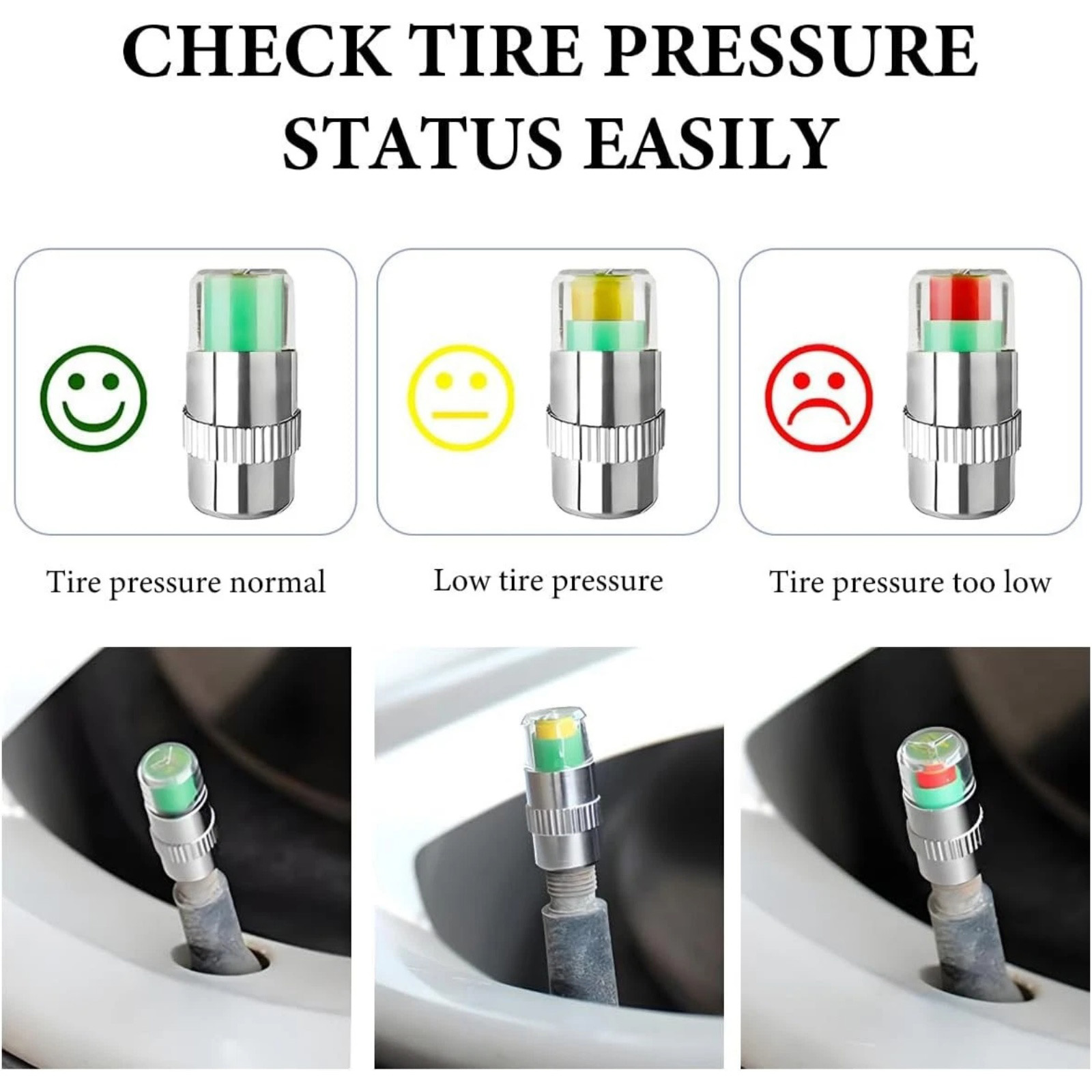 CHECK TIRE PRESSURE STATUS EASILY

Tire pressure normal

Low tire pressure

Tire pressure too low