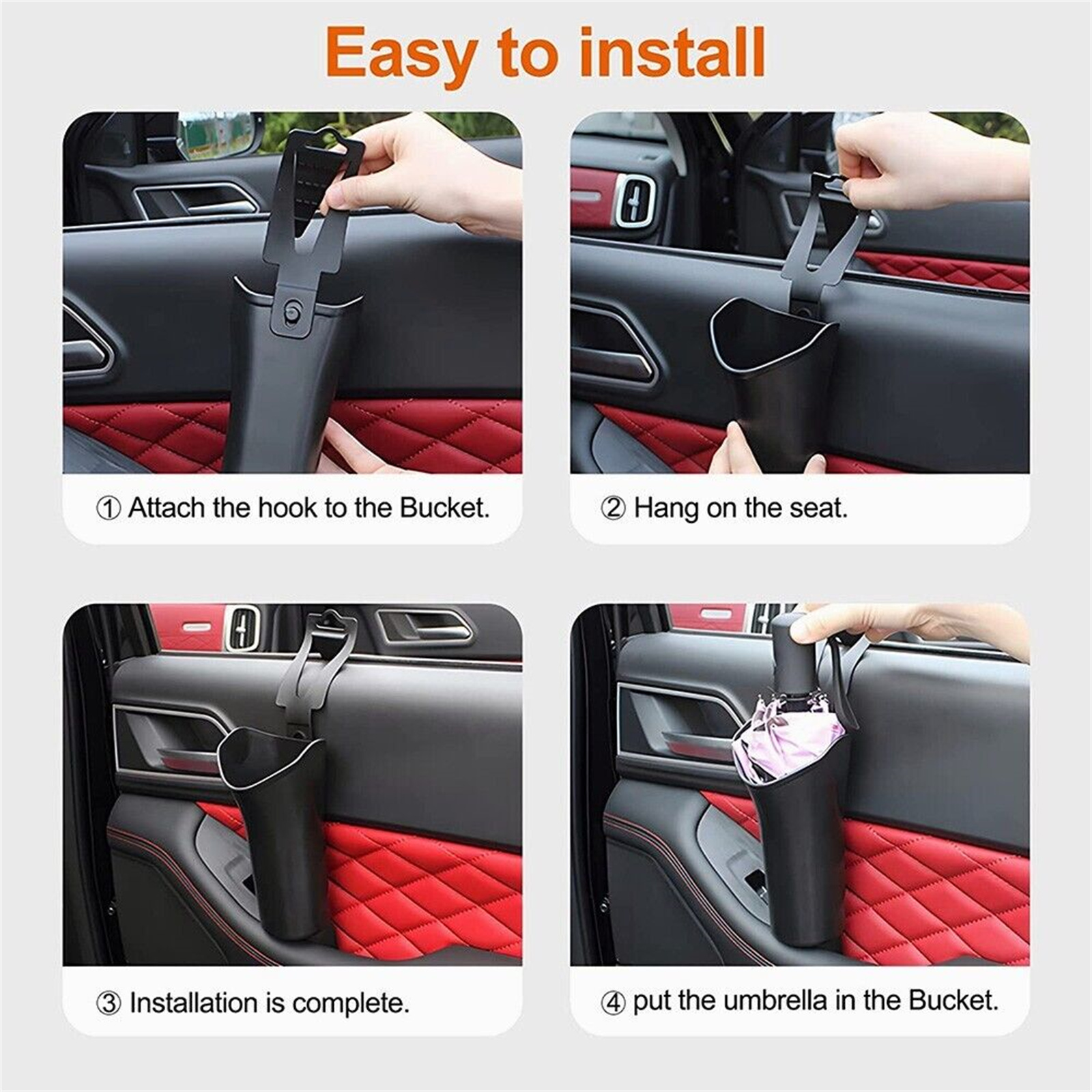 Easy to install

① Attach the hook to the Bucket.

② Hang on the seat.

③ Installation is complete.

④ put the umbrella in the Bucket.