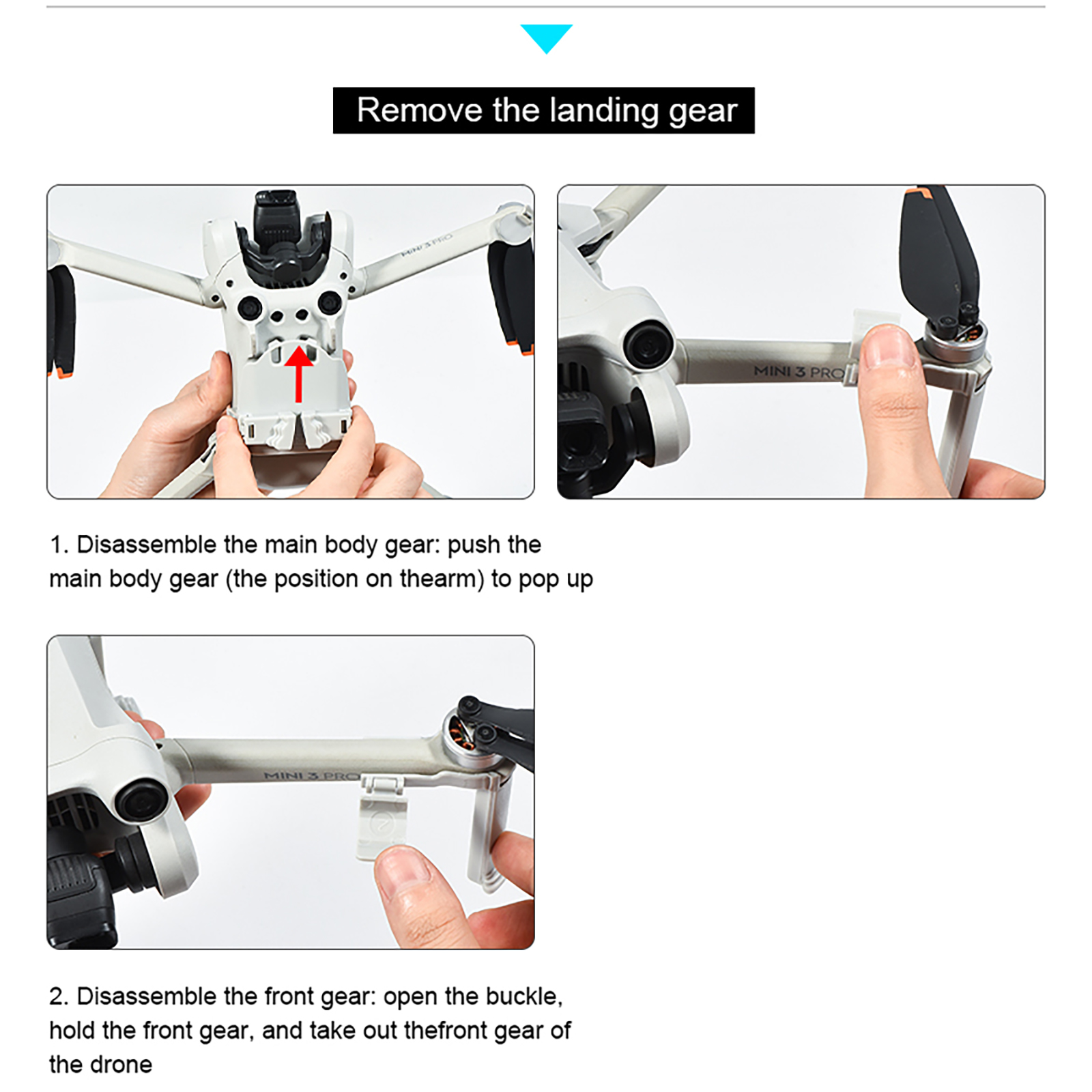 Remove the landing gear

MINI 3 PRO

MINI 3 PRO

1. Disassemble the main body gear: push the main body gear (the position on thearm) to pop up

MINI 3 PRO

2. Disassemble the front gear: open the buckle, hold the front gear, and take out thefront gear of the drone