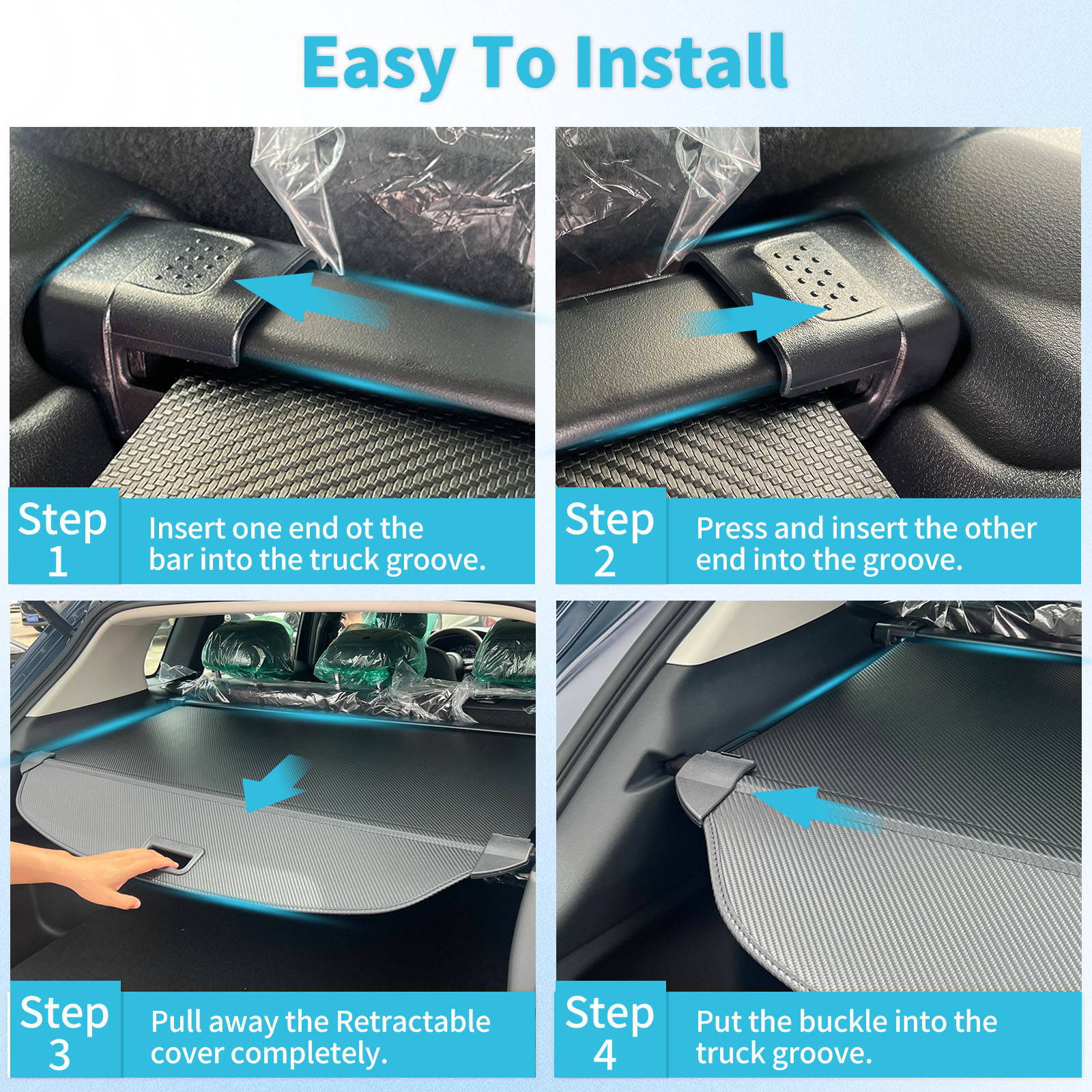 Easy To Install

Step 1

Insert one end ot the bar into the truck groove.

Step 2

Press and insert the other end into the groove.

Step 3

Pull away the Retractable cover completely.

Step 4

Put the buckle into the truck groove.