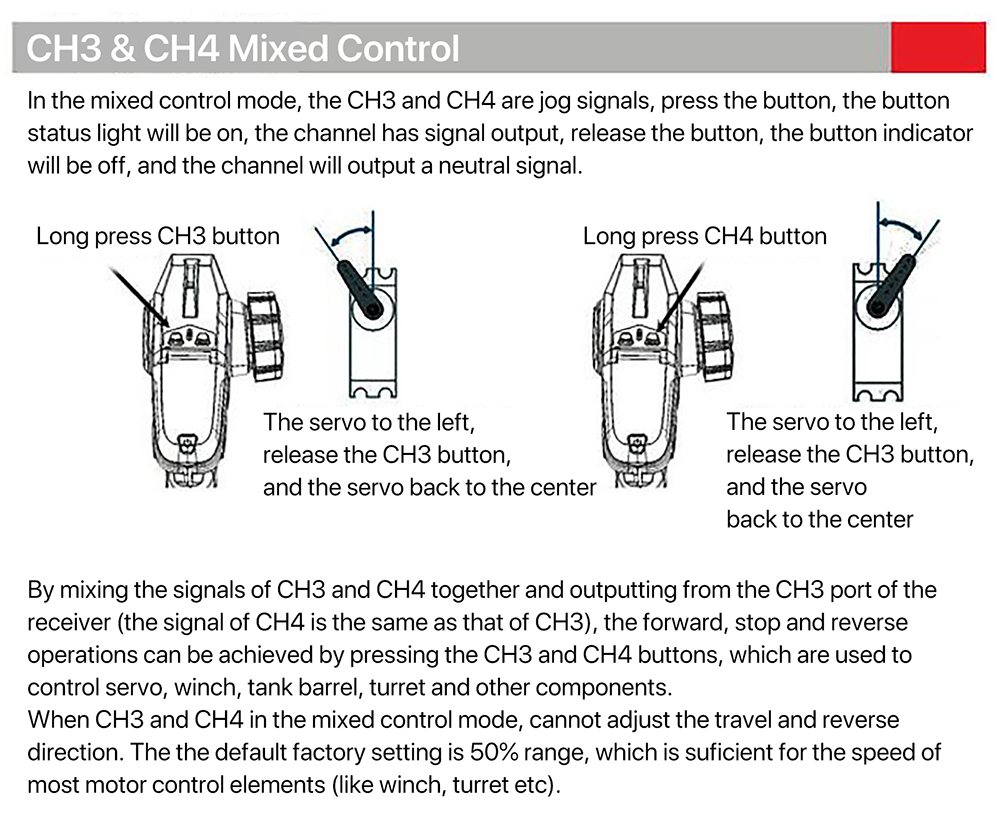 CH3 & CH4 Mixed Control

In the mixed control mode, the CH3 and CH4 are jog signals, press the button, the button status light will be on, the channel has signal output, release the button, the button indicator will be off, and the channel will output a neutral signal.

Long press CH3 button

The servo to the left, release the CH3 button, and the servo back to the center

Long press CH4 button

The servo to the left, release the CH3 button, and the servo back to the center

By mixing the signals of CH3 and CH4 together and outputting from the CH3 port of the receiver (the signal of CH4 is the same as that of CH3), the forward, stop and reverse operations can be achieved by pressing the CH3 and CH4 buttons, which are used to control servo, winch, tank barrel, turret and other components.
When CH3 and CH4 in the mixed control mode, cannot adjust the travel and reverse direction. The the default factory setting is 50% range, which is suficient for the speed of most motor control elements (like winch, turret etc).