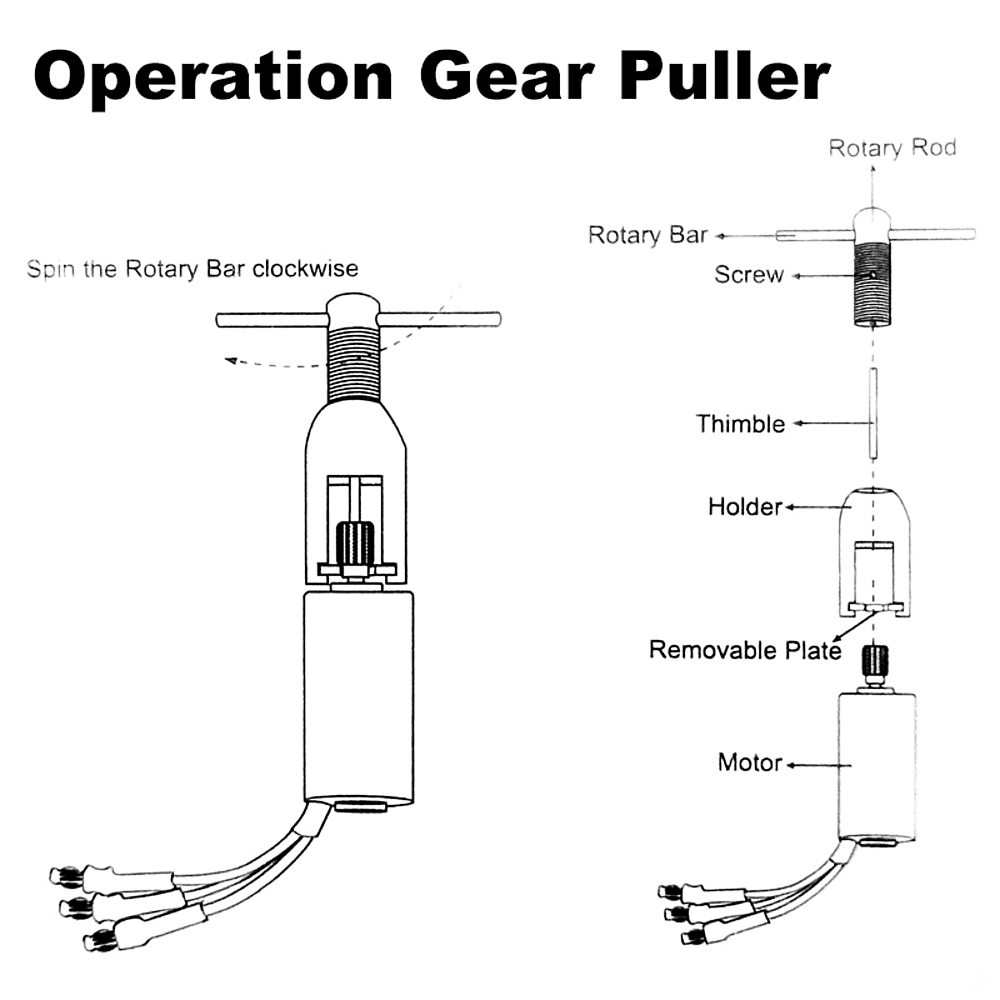 Operation Gear Puller

Spin the Rotary Bar clockwise

Rotary Rod

Rotary Bar

Screw

Thimble

Holder

Removable Plate

Motor