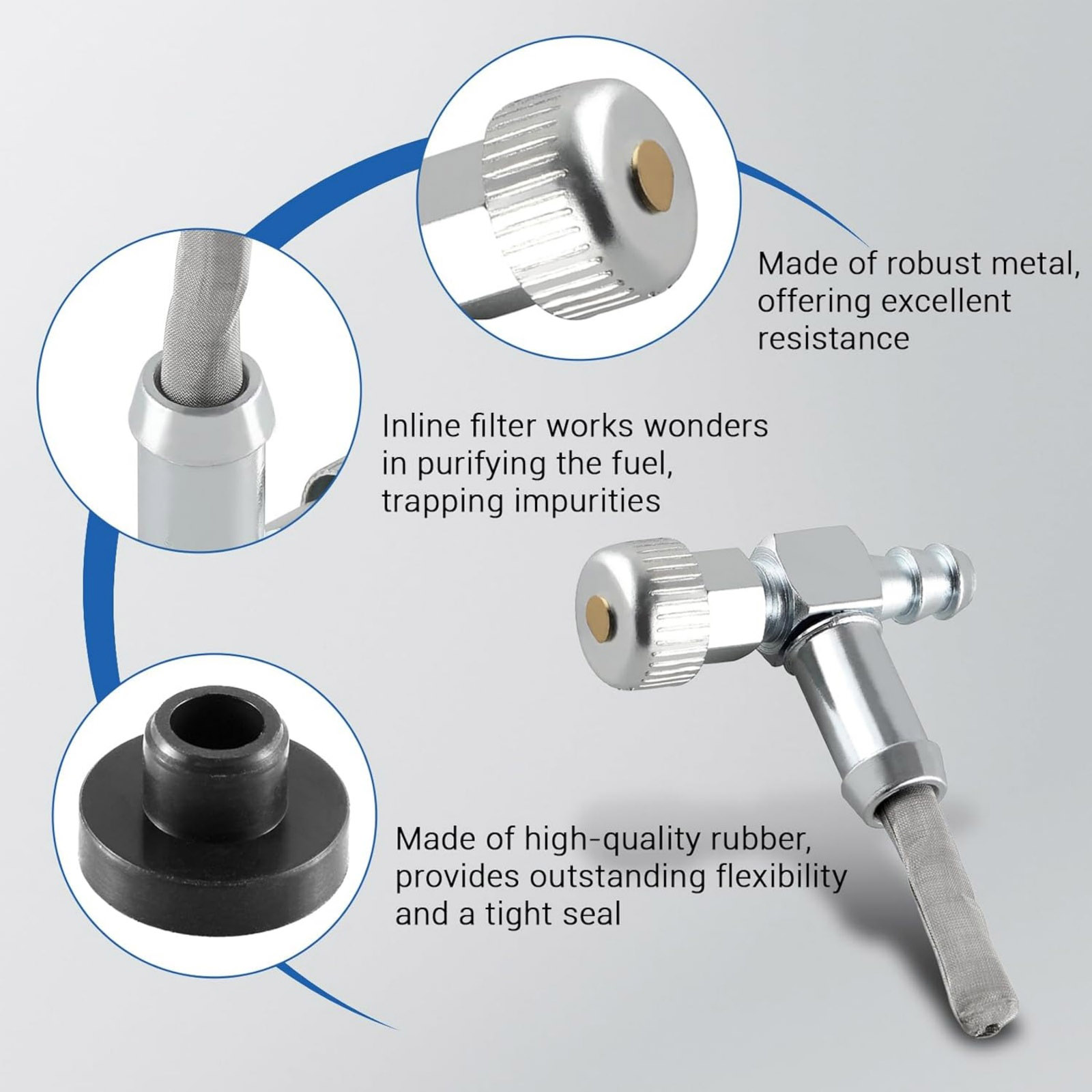 Made of robust metal, offering excellent resistance

Inline filter works wonders in purifying the fuel, trapping impurities

Made of high-quality rubber, provides outstanding flexibility and a tight seal