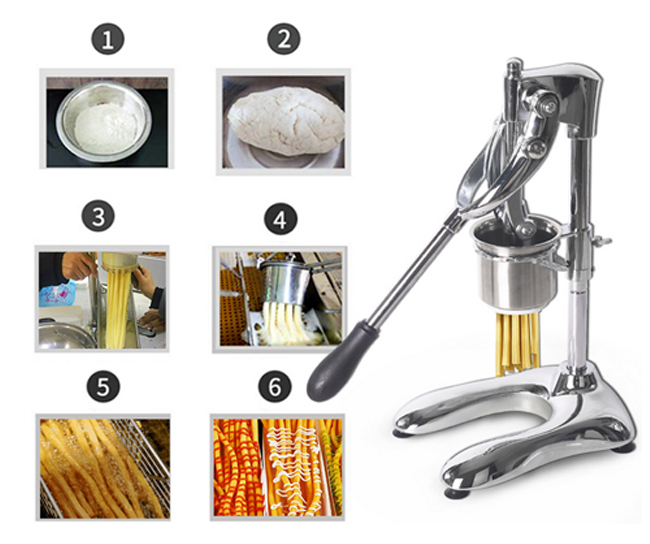 1
2
3
4
5
6