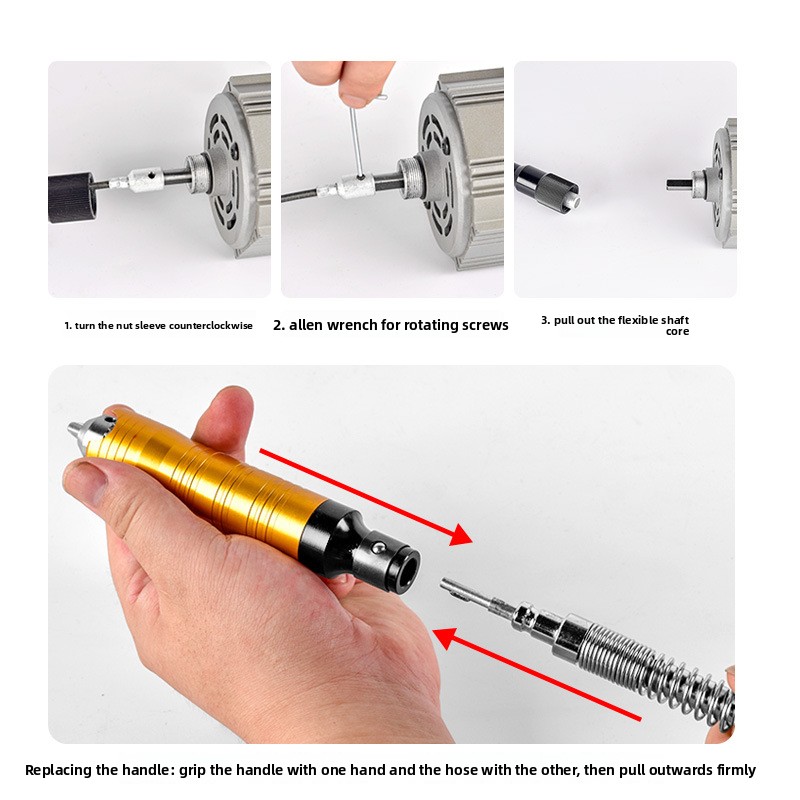 1. turn the nut sleeve counterclockwise

2. allen wrench for rotating screws

3. pull out the flexible shaft core

Replacing the handle: grip the handle with one hand and the hose with the other, then pull outwards firmly