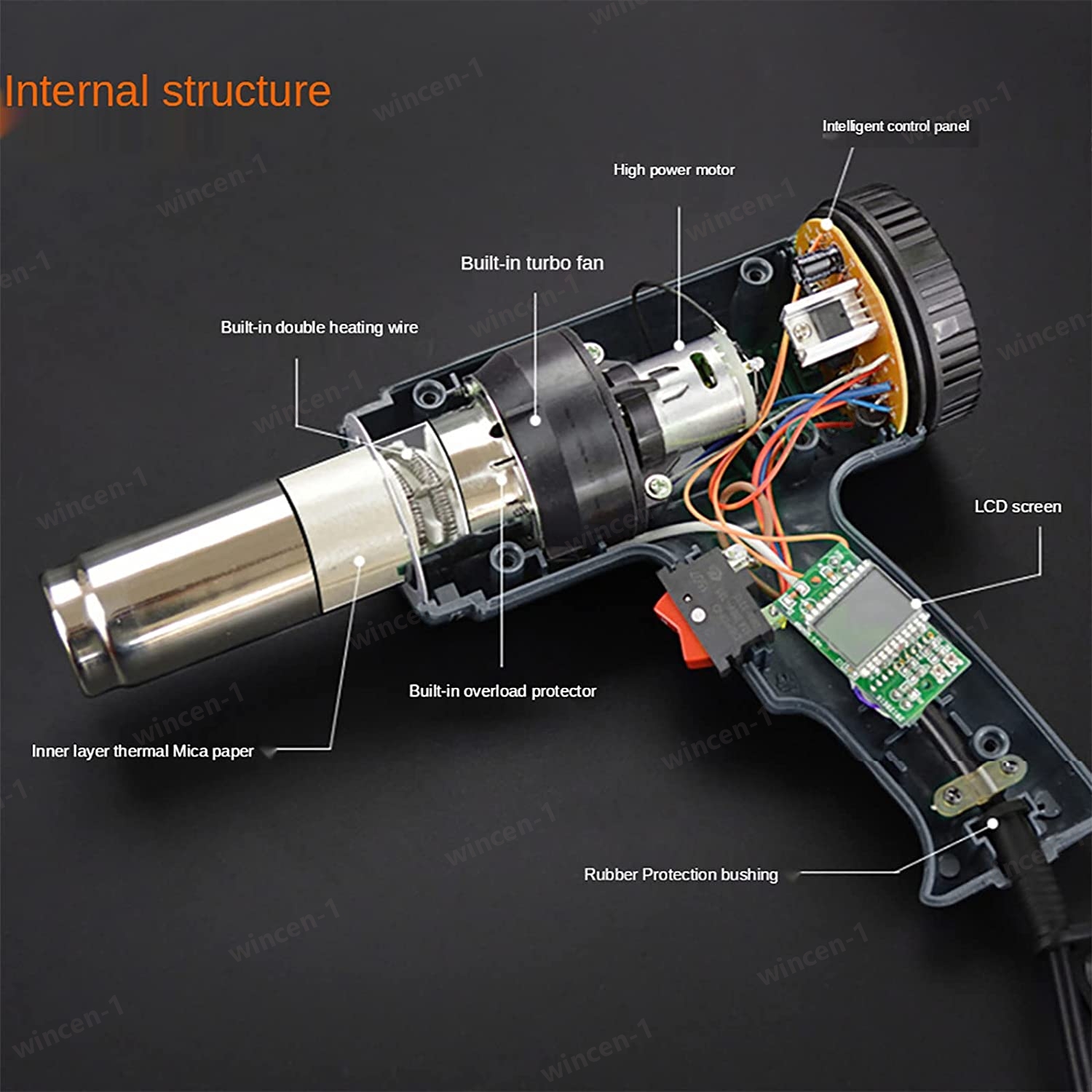 Internal structure

Intelligent control panel

High power motor

Built-in turbo fan

Built-in double heating wire

LCD screen

Built-in overload protector

Inner layer thermal Mica paper

Rubber Protection bushing

wincen-1