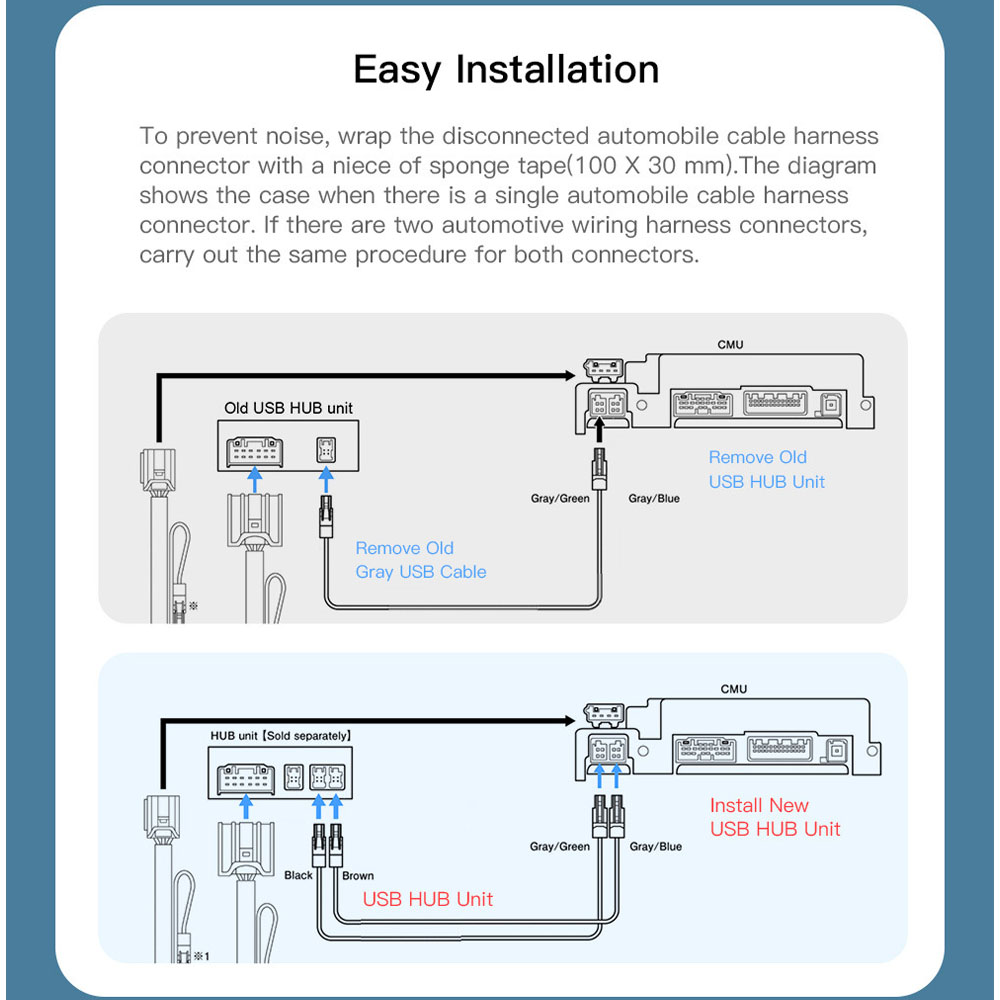 Easy Installation

To prevent noise, wrap the disconnected automobile cable harness connector with a niece of sponge tape(100 X 30 mm).The diagram shows the case when there is a single automobile cable harness connector. If there are two automotive wiring harness connectors, carry out the same procedure for both connectors.

CMU

Old USB HUB unit

Remove Old USB HUB Unit

Gray/Green

Gray/Blue

Remove Old Gray USB Cable

※

CMU

HUB unit【Sold separately】

Install New USB HUB Unit

Gray/Green

Gray/Blue

Black

Brown

USB HUB Unit

※1