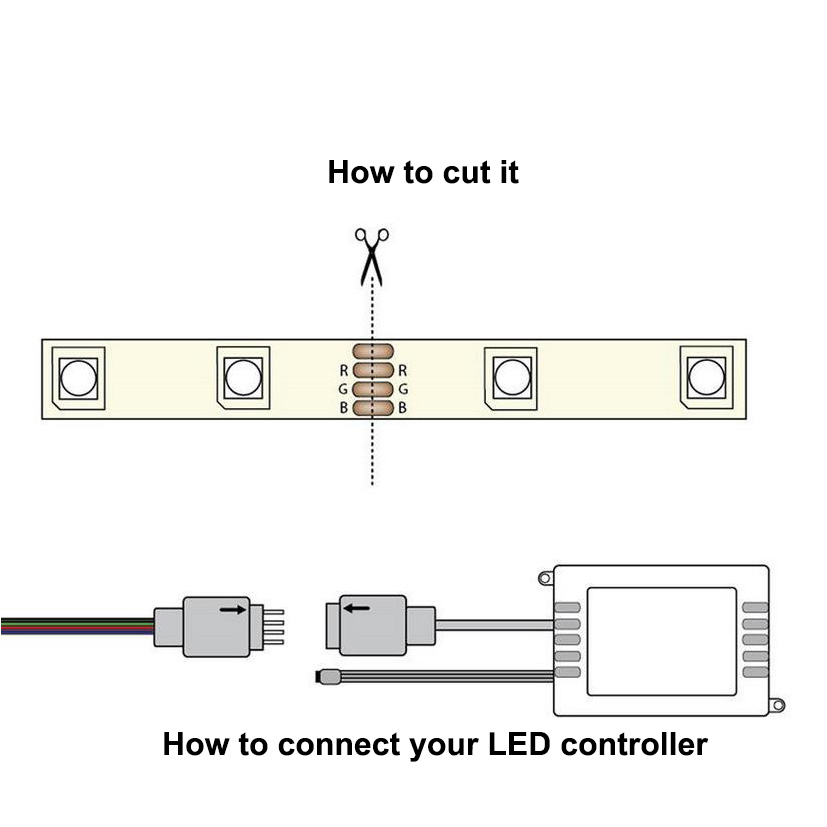 How to cut it

R R
G G
B B

How to connect your LED controller