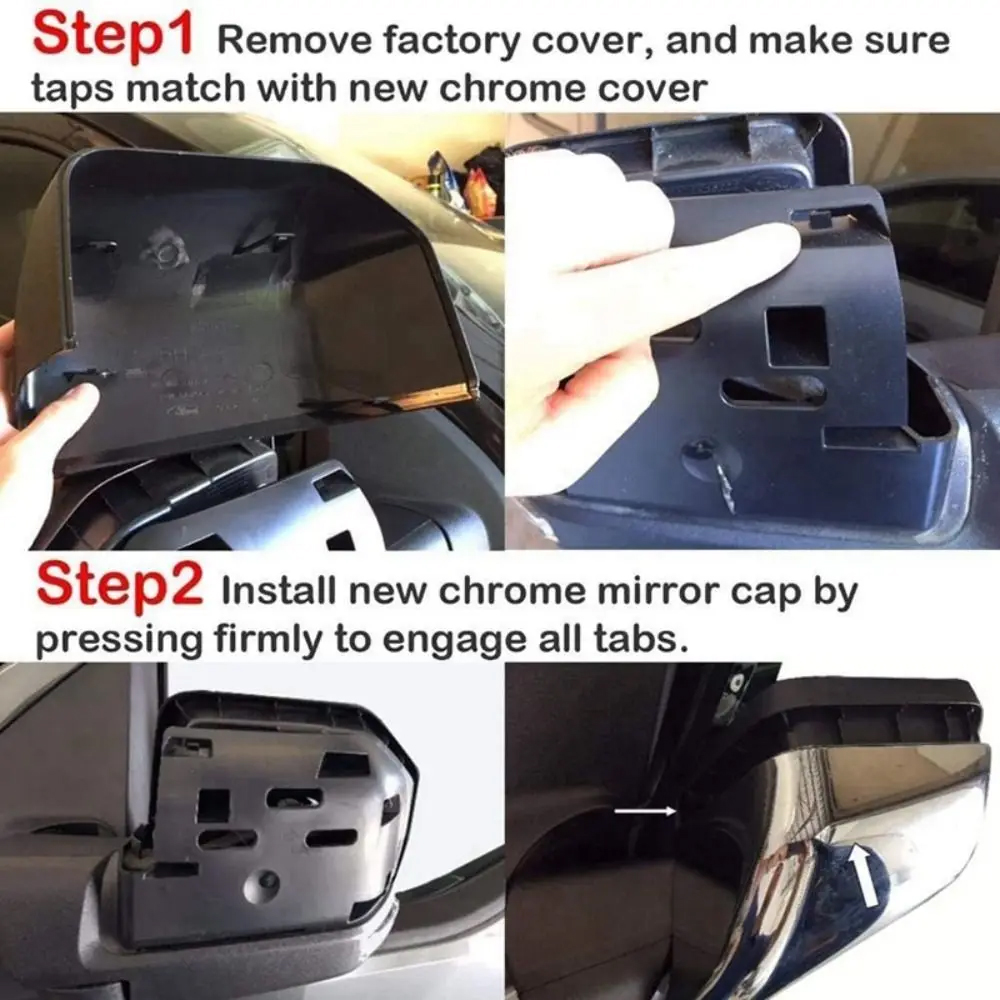 Step1 Remove factory cover, and make sure taps match with new chrome cover

Step2 Install new chrome mirror cap by pressing firmly to engage all tabs.