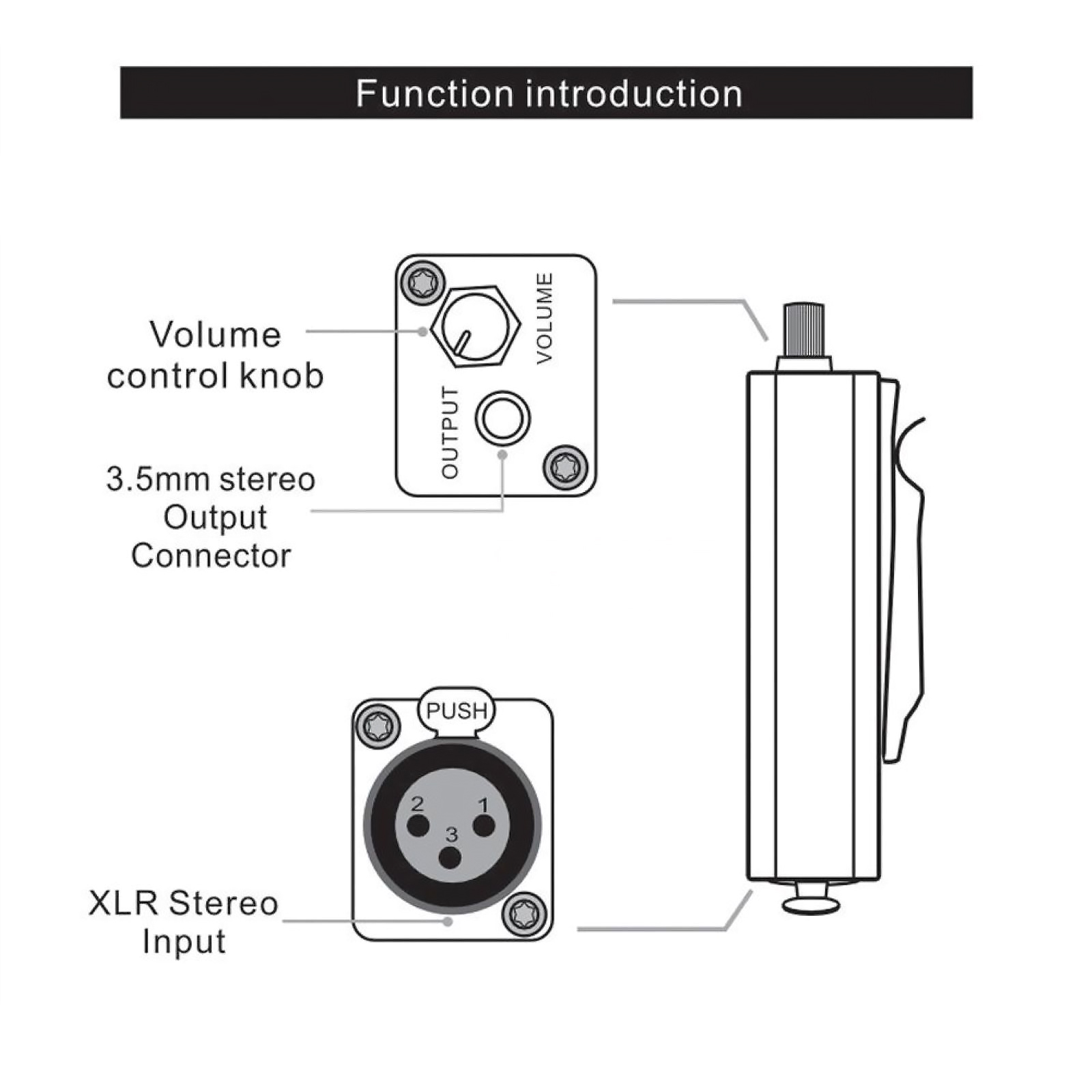 Function introduction

Volume control knob

VOLUME

OUTPUT

3.5mm stereo Output Connector

PUSH

2

1

3

XLR Stereo Input