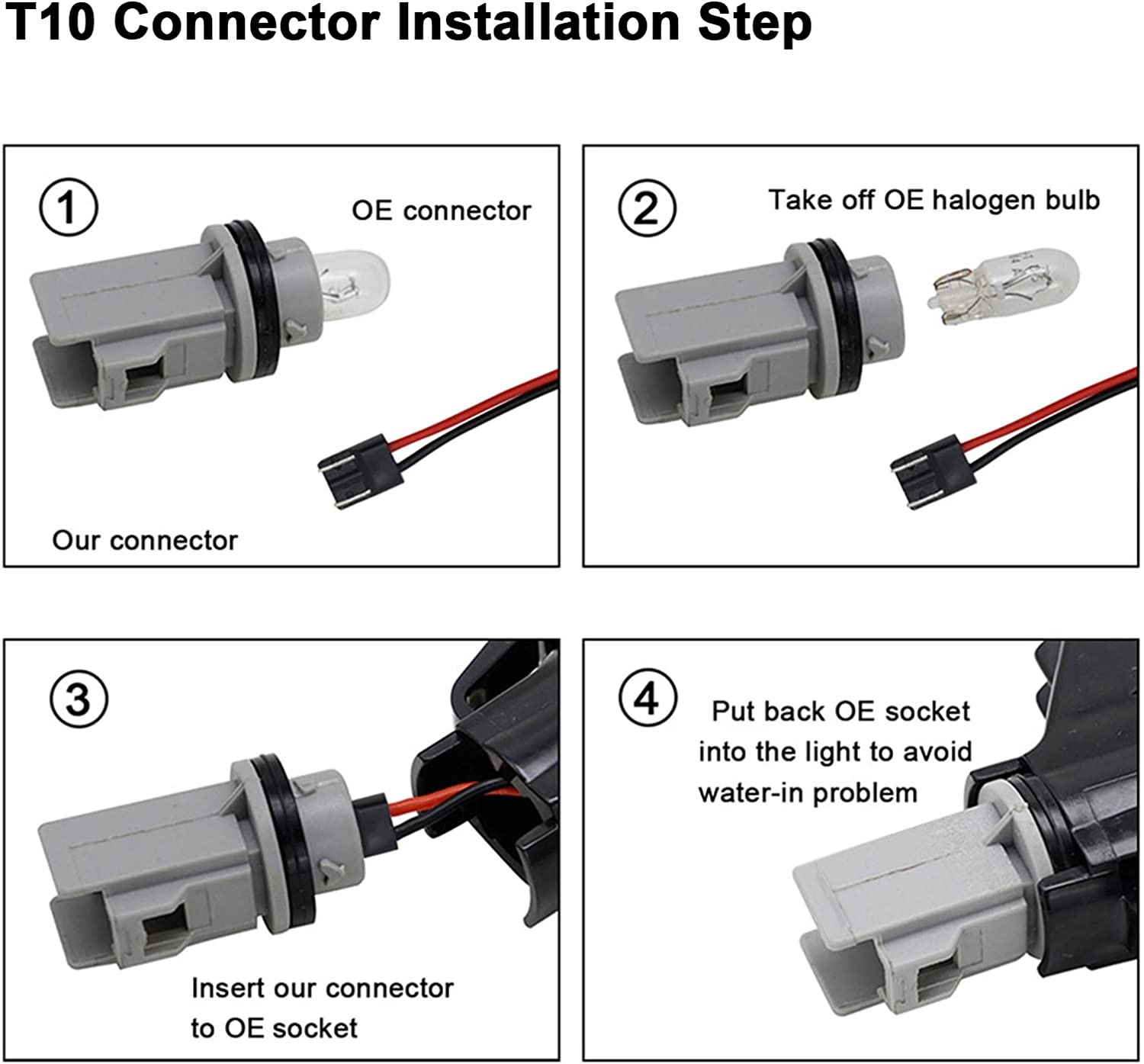 T10 Connector Installation Step

①
OE connector
Our connector

②
Take off OE halogen bulb

③
Insert our connector to OE socket

④
Put back OE socket into the light to avoid water-in problem