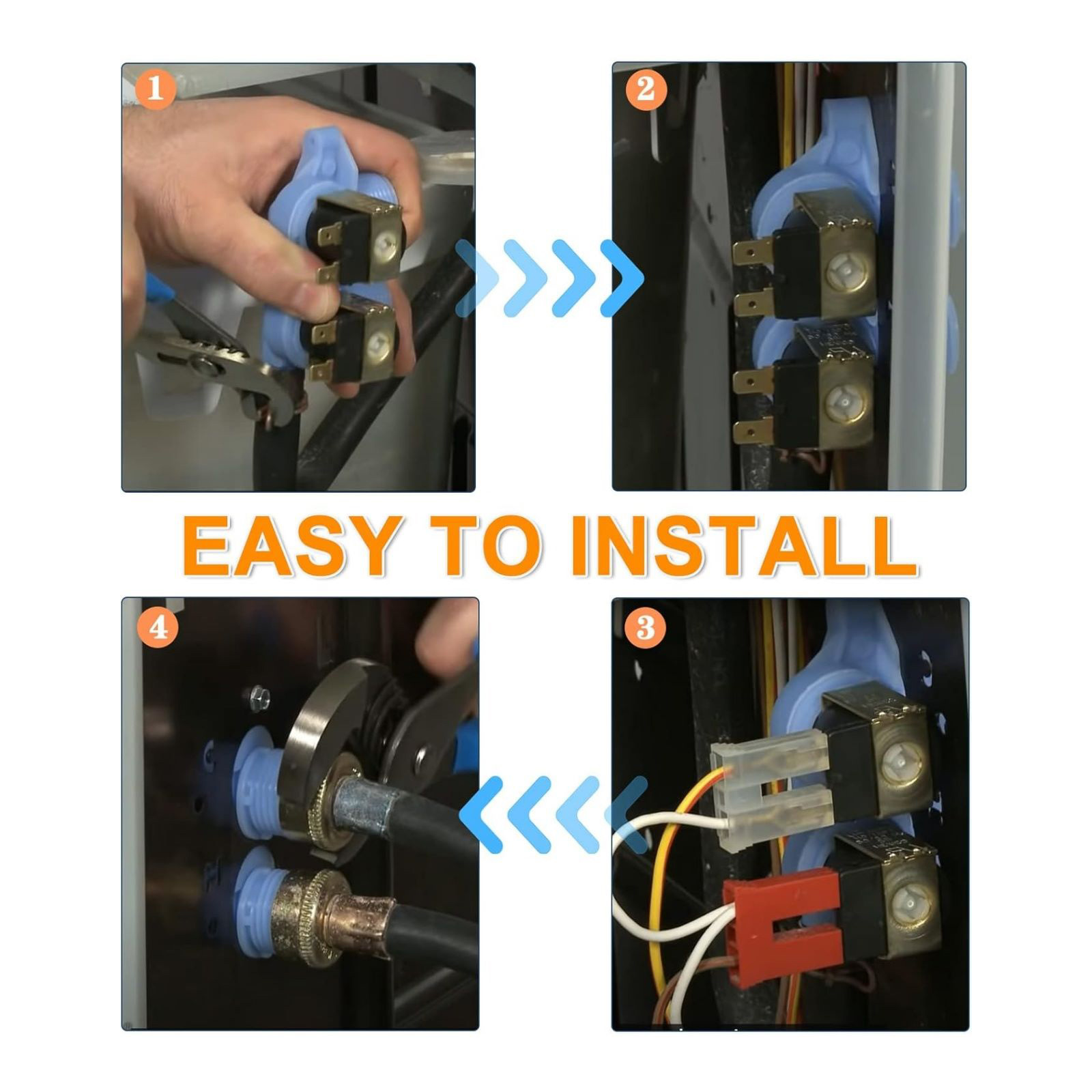 1

2

EASY TO INSTALL

4

3