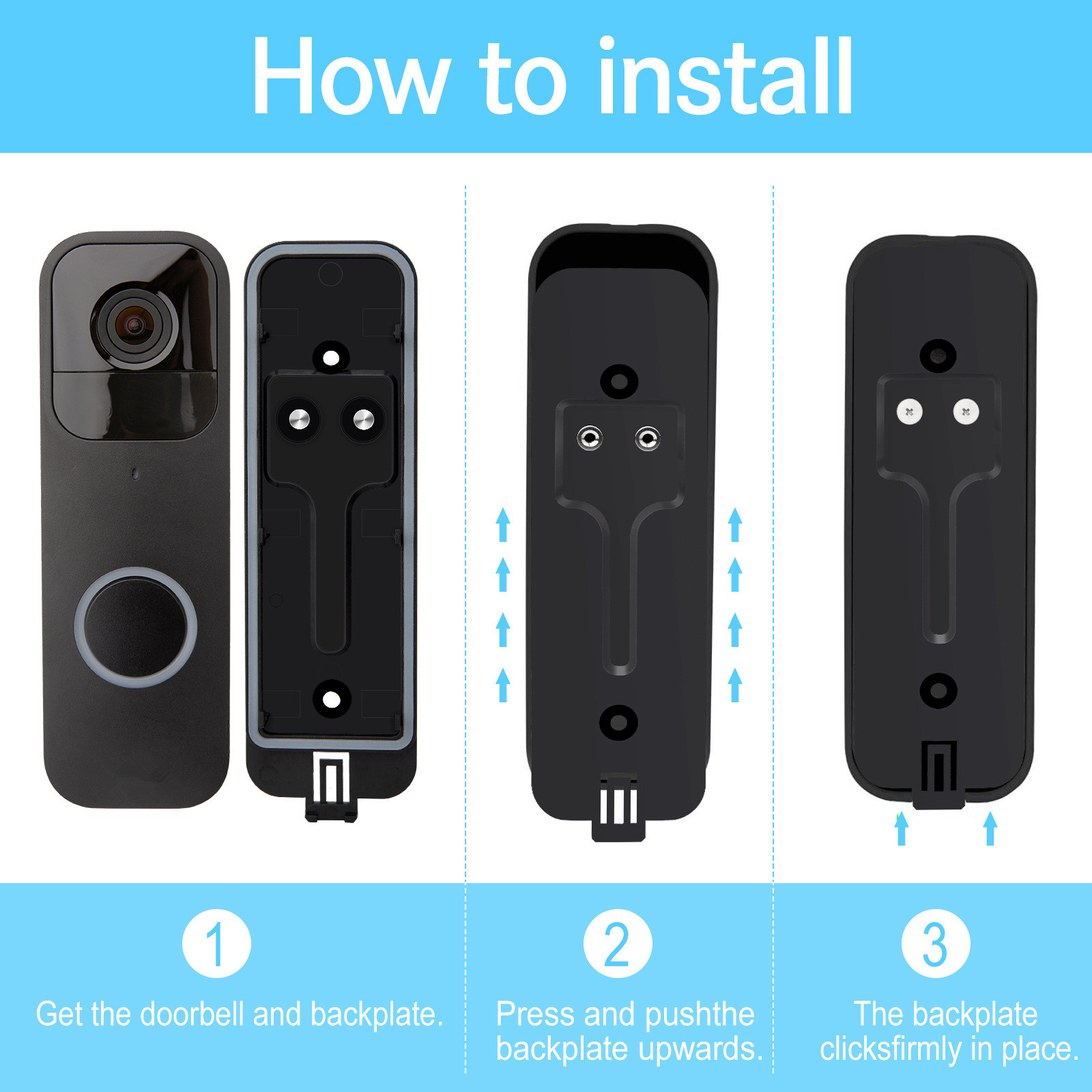 How to install

1
Get the doorbell and backplate.

2
Press and pushthe backplate upwards.

3
The backplate clicksfirmly in place.