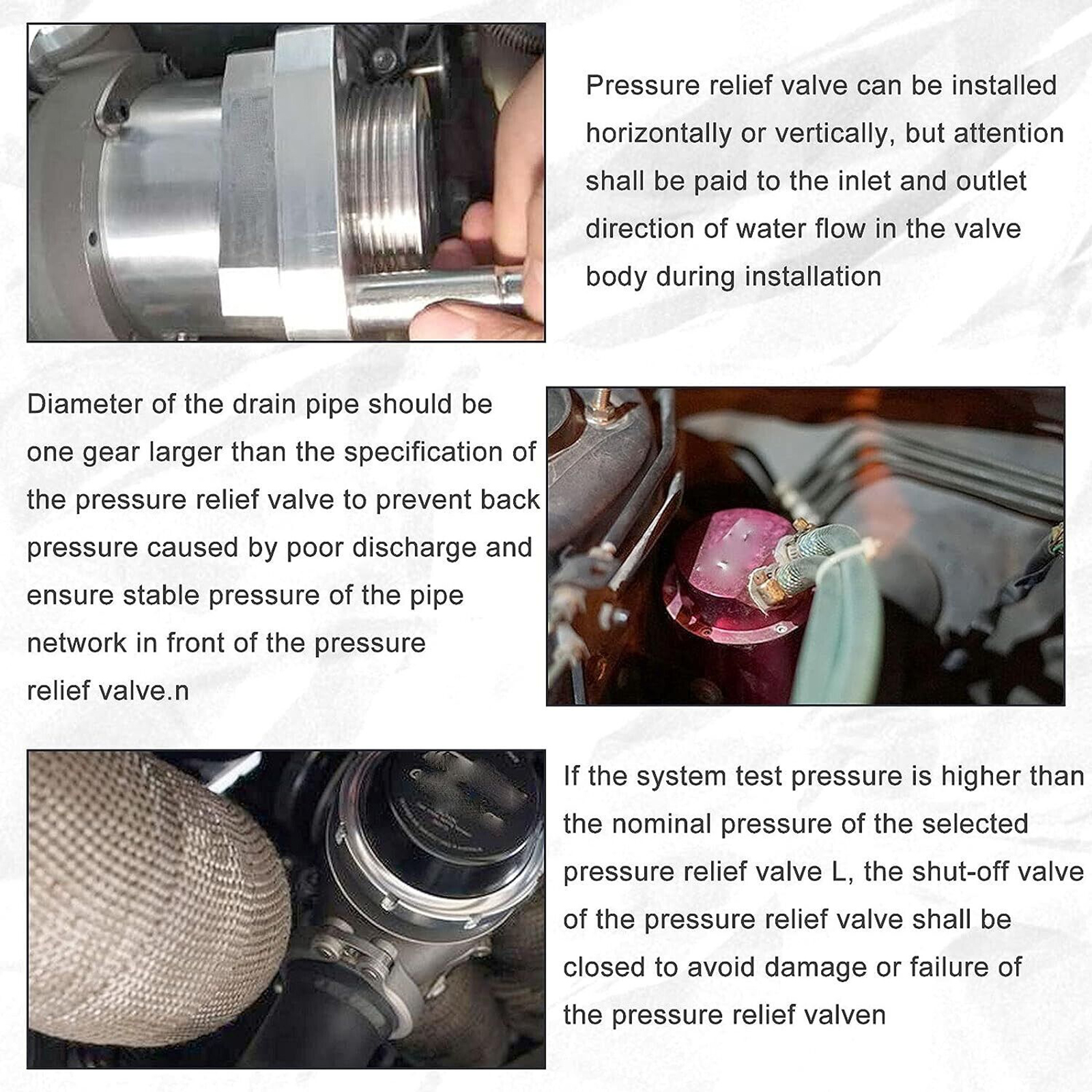 Pressure relief valve can be installed horizontally or vertically, but attention shall be paid to the inlet and outlet direction of water flow in the valve body during installation

Diameter of the drain pipe should be one gear larger than the specification of the pressure relief valve to prevent back pressure caused by poor discharge and ensure stable pressure of the pipe network in front of the pressure relief valve.n

If the system test pressure is higher than the nominal pressure of the selected pressure relief valve L, the shut-off valve of the pressure relief valve shall be closed to avoid damage or failure of the pressure relief valven