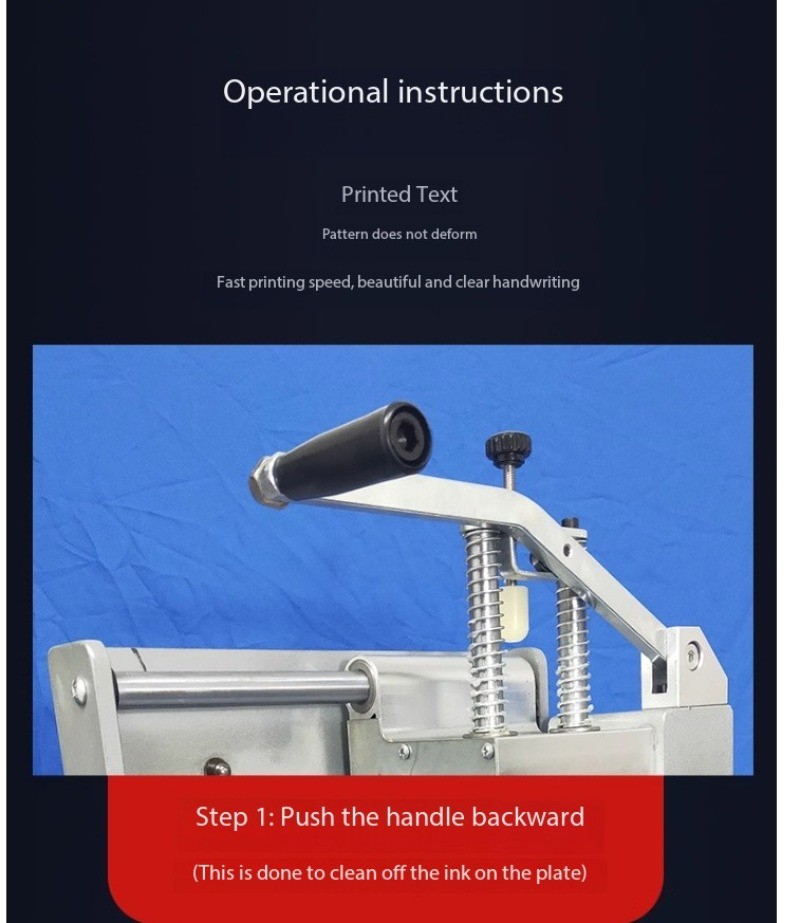 Operational instructions

Printed Text

Pattern does not deform

Fast printing speed, beautiful and clear handwriting

Step 1: Push the handle backward

(This is done to clean off the ink on the plate)