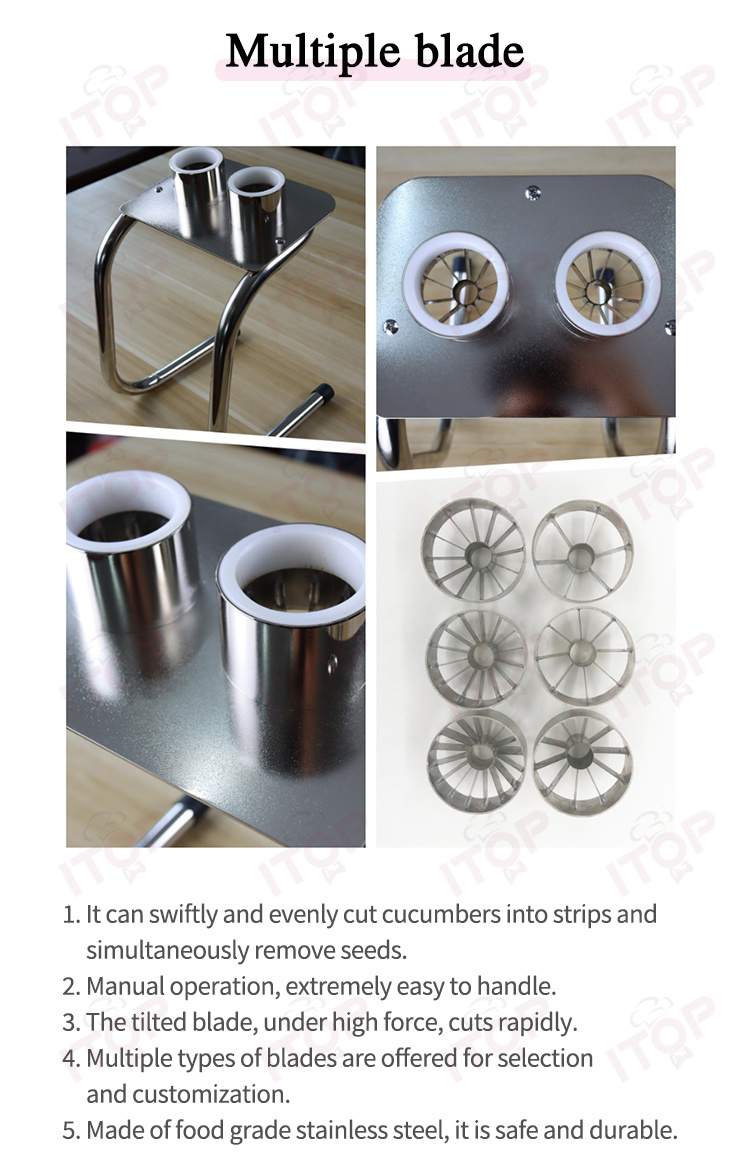 Multiple blade

ITOP

1. It can swiftly and evenly cut cucumbers into strips and simultaneously remove seeds.
2. Manual operation, extremely easy to handle.
3. The tilted blade, under high force, cuts rapidly.
4. Multiple types of blades are offered for selection and customization.
5. Made of food grade stainless steel, it is safe and durable.