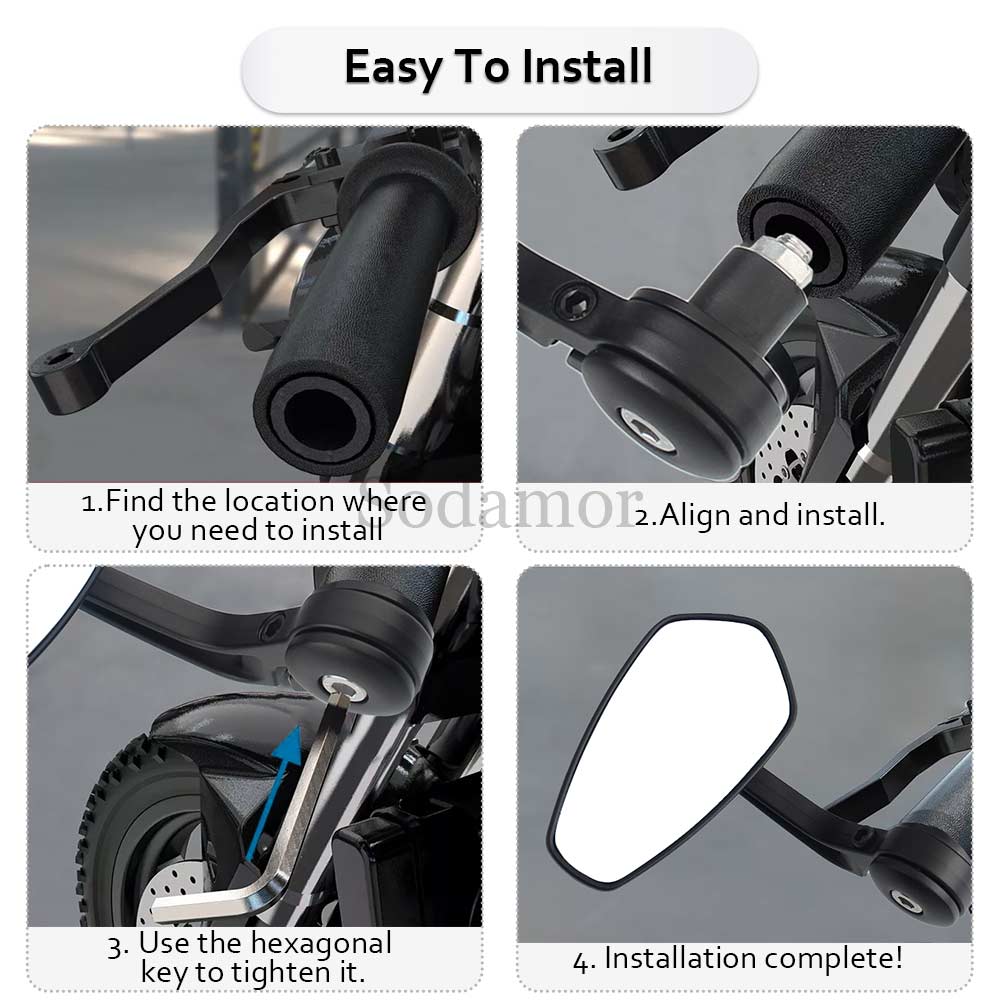 Easy To Install

1.Find the location where you need to install

Sodamor

2.Align and install.

3. Use the hexagonal key to tighten it.

4. Installation complete!