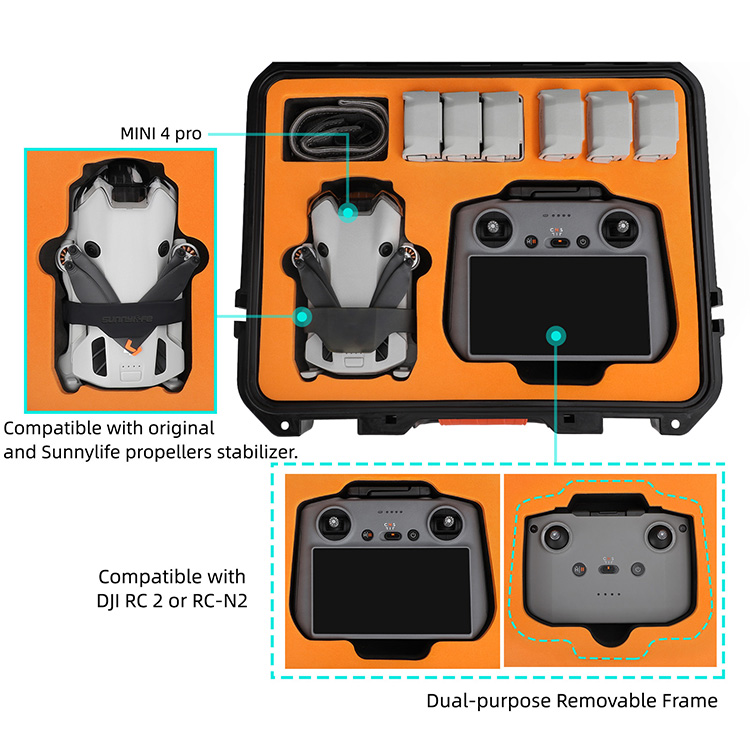 MINI 4 pro

sunnylife

Compatible with original and Sunnylife propellers stabilizer.

Compatible with DJI RC 2 or RC-N2

Dual-purpose Removable Frame