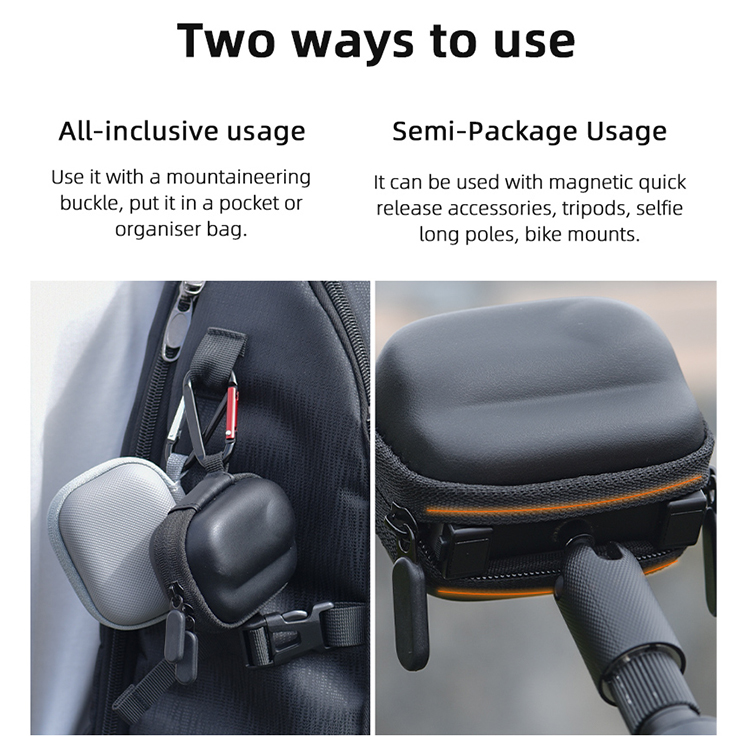 Two ways to use

All-inclusive usage

Use it with a mountaineering buckle, put it in a pocket or organiser bag.

Semi-Package Usage

It can be used with magnetic quick release accessories, tripods, selfie long poles, bike mounts.