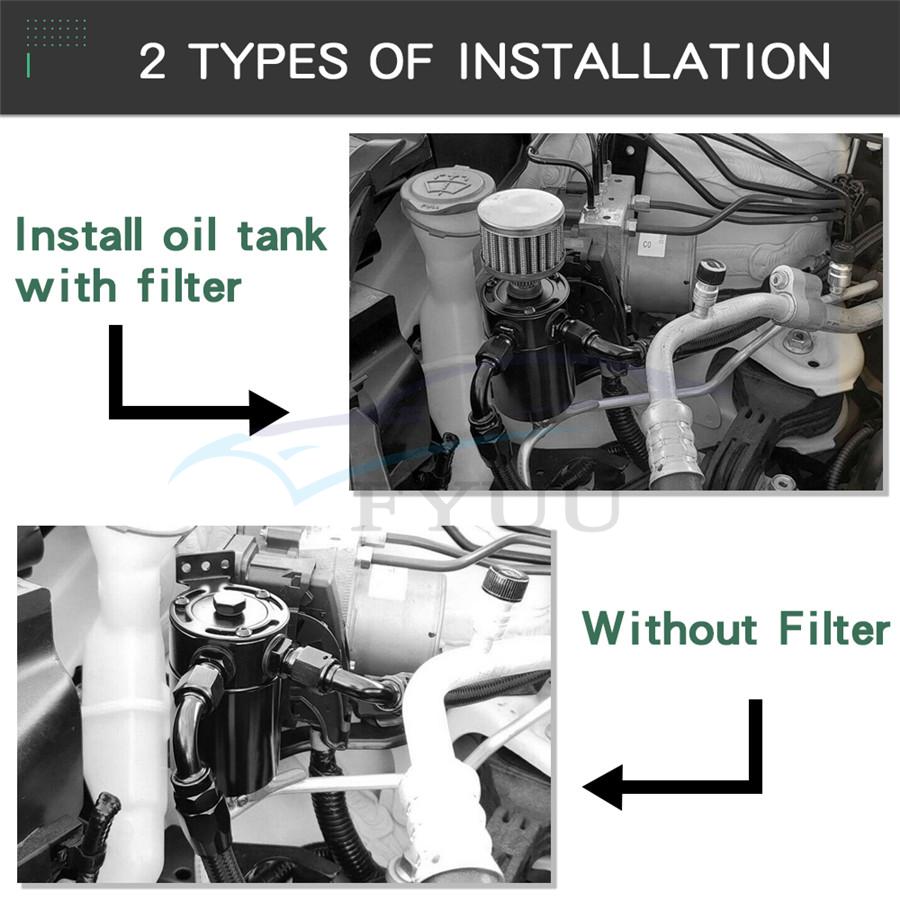 2 TYPES OF INSTALLATION

Install oil tank with filter

C0

FYUU

Without Filter