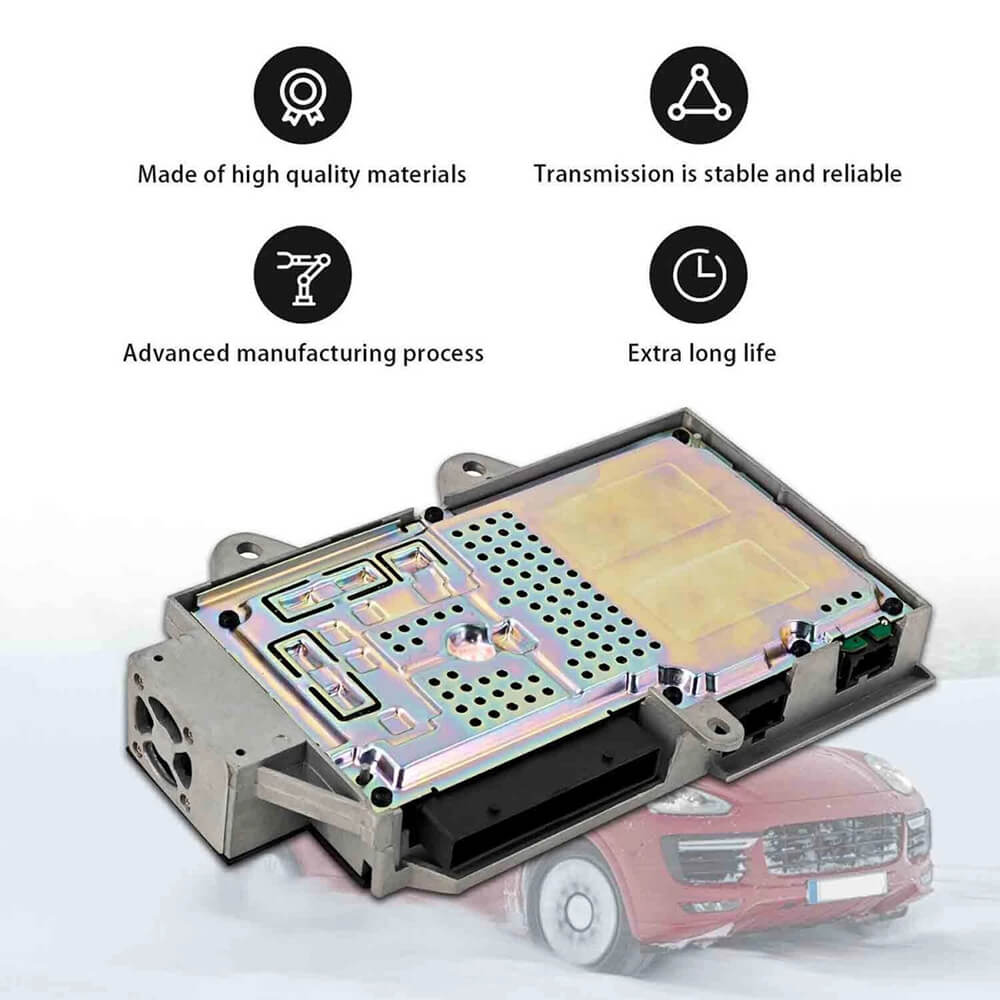 Made of high quality materials

Transmission is stable and reliable

Advanced manufacturing process

Extra long life