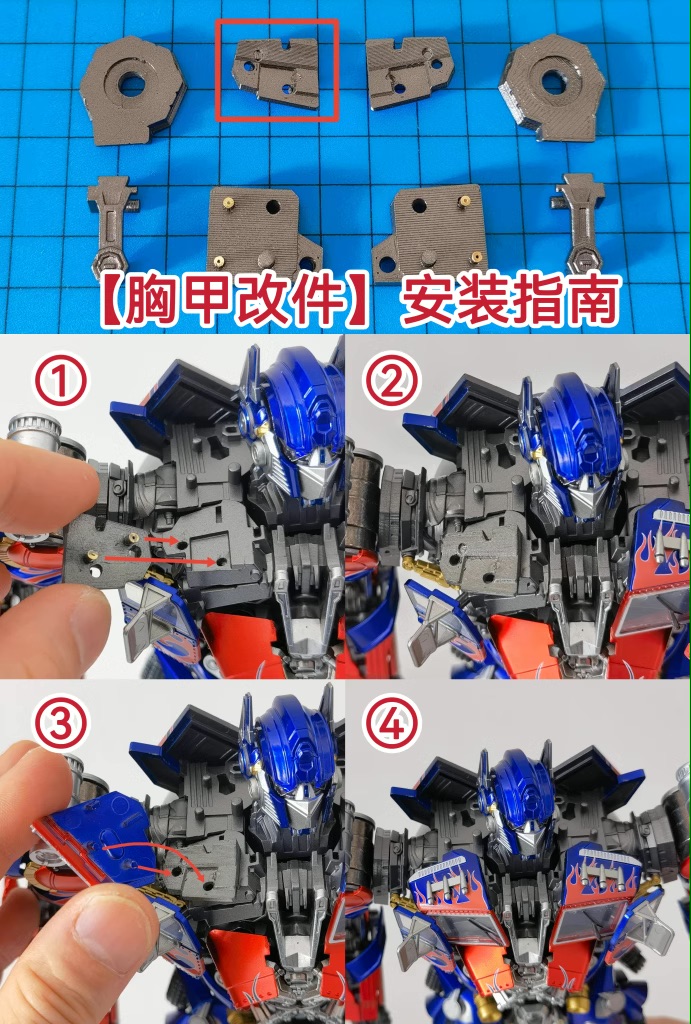 【胸甲改件】安装指南

①

②

③

④