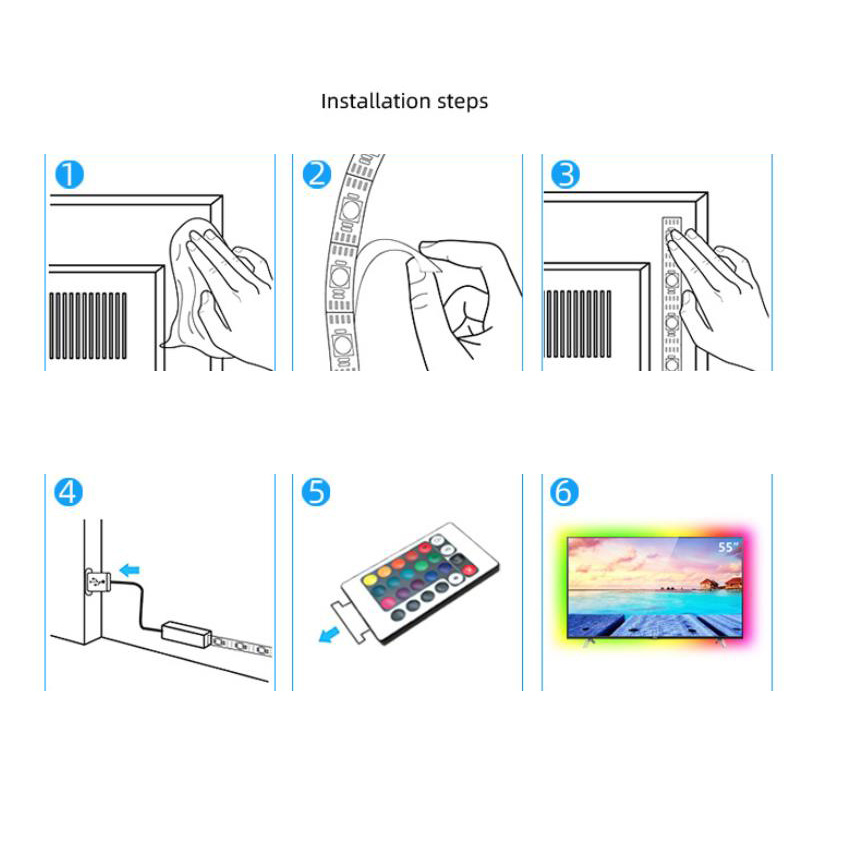 Installation steps

1

2

3

4

5

6

55"