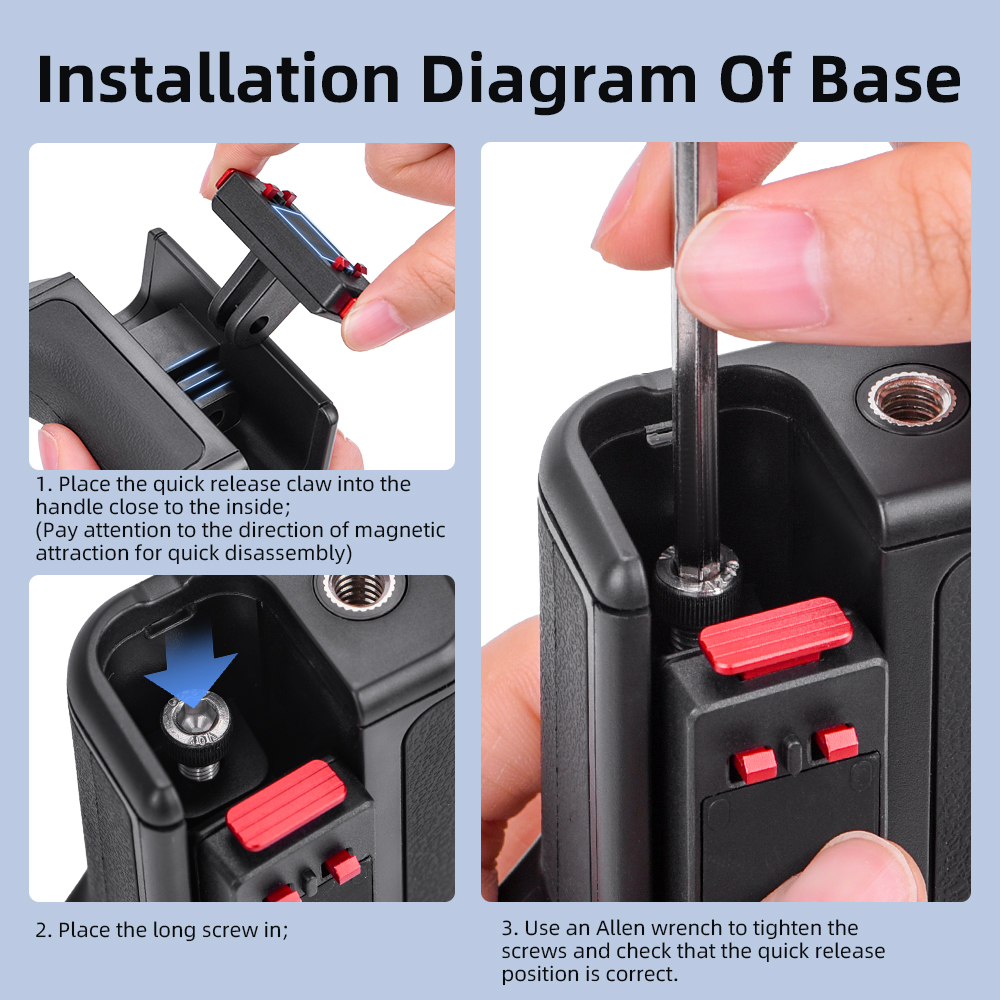 Installation Diagram Of Base

1. Place the quick release claw into the handle close to the inside;
(Pay attention to the direction of magnetic attraction for quick disassembly)

2. Place the long screw in;

3. Use an Allen wrench to tighten the screws and check that the quick release position is correct.