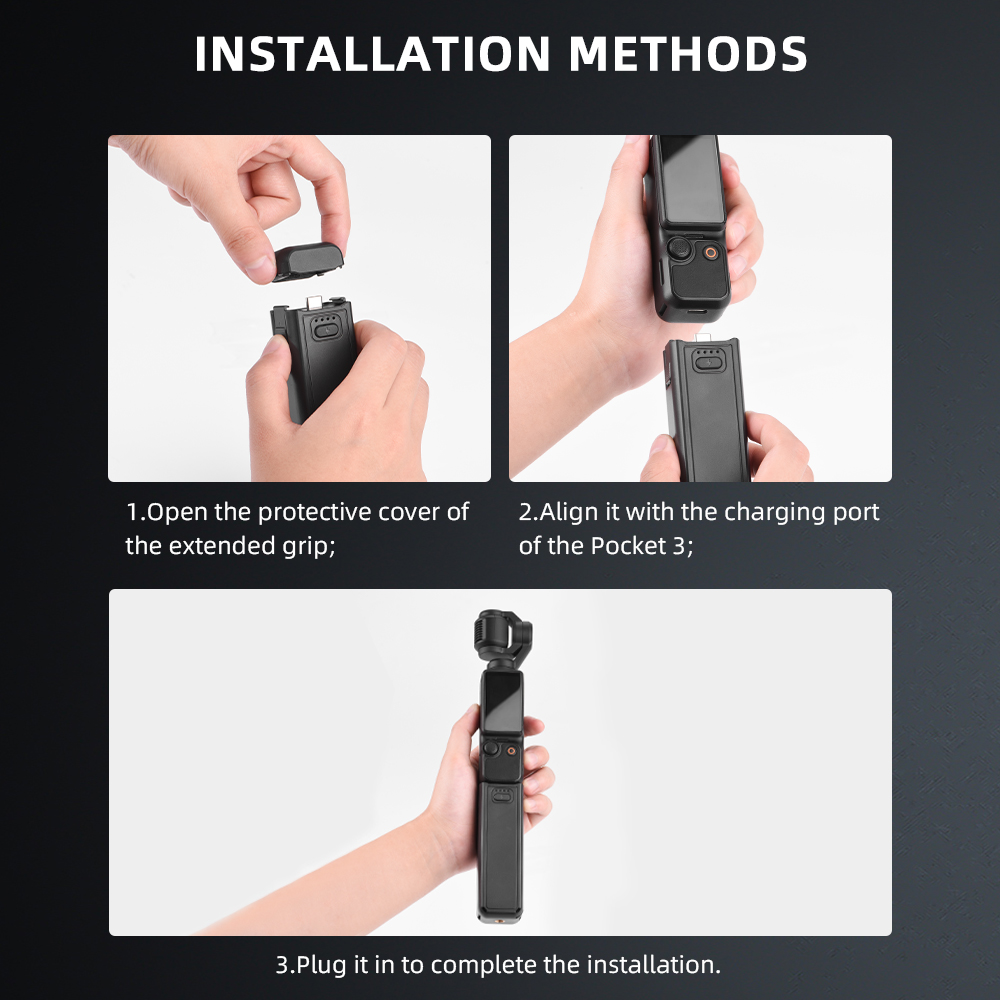 INSTALLATION METHODS

1.Open the protective cover of the extended grip;

2.Align it with the charging port of the Pocket 3;

3.Plug it in to complete the installation.