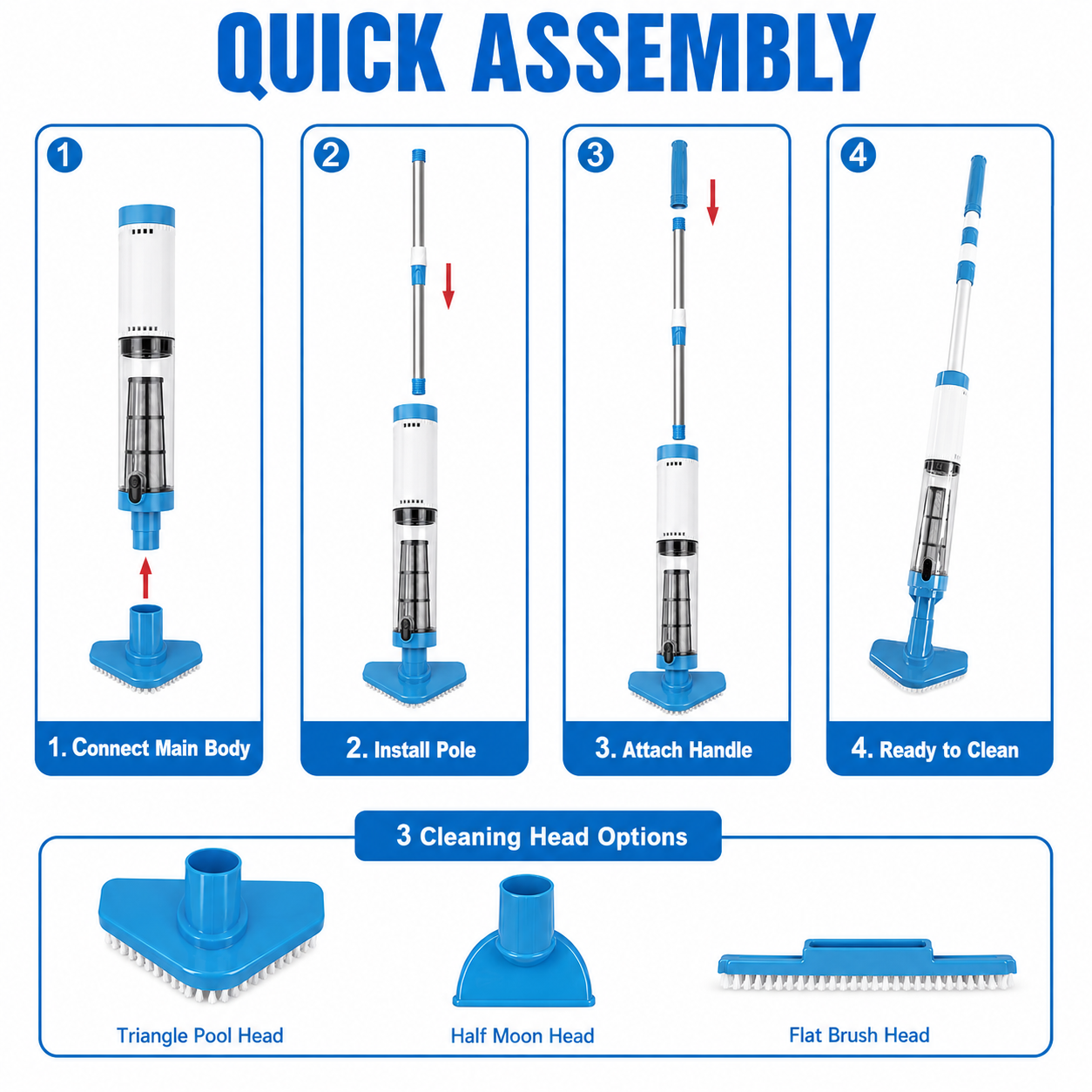 QUICK ASSEMBLY

1

1. Connect Main Body

2

2. Install Pole

3

3. Attach Handle

4

4. Ready to Clean

3 Cleaning Head Options

Triangle Pool Head

Half Moon Head

Flat Brush Head