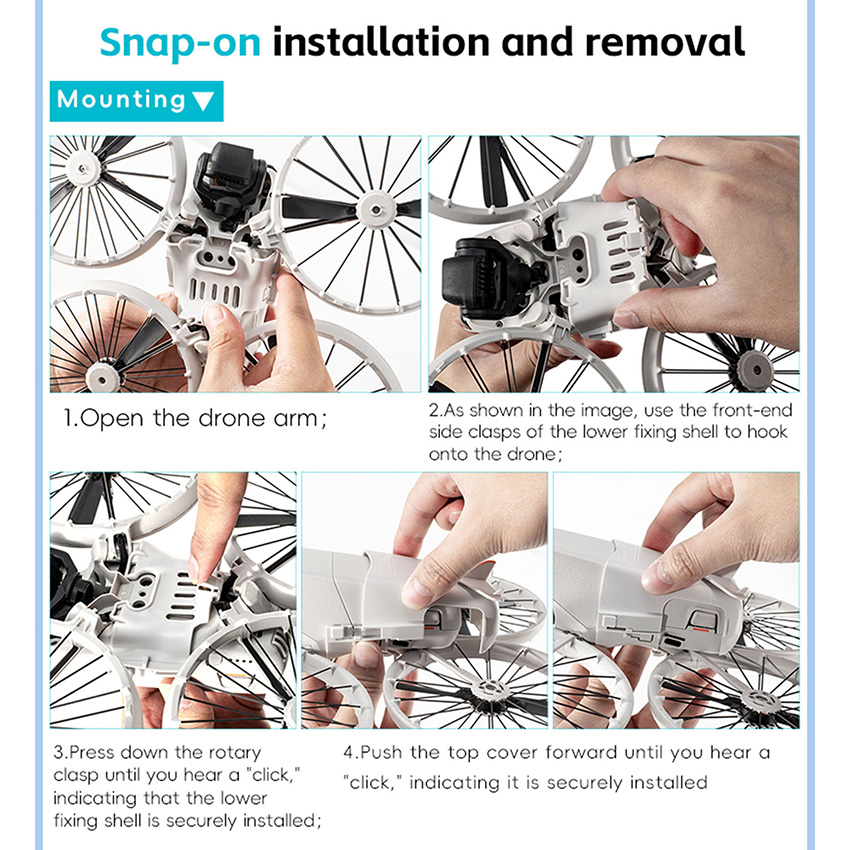 Snap-on installation and removal

Mounting ▼

1.Open the drone arm;

2.As shown in the image, use the front-end side clasps of the lower fixing shell to hook onto the drone;

3.Press down the rotary clasp until you hear a "click," indicating that the lower fixing shell is securely installed;

4.Push the top cover forward until you hear a "click," indicating it is securely installed