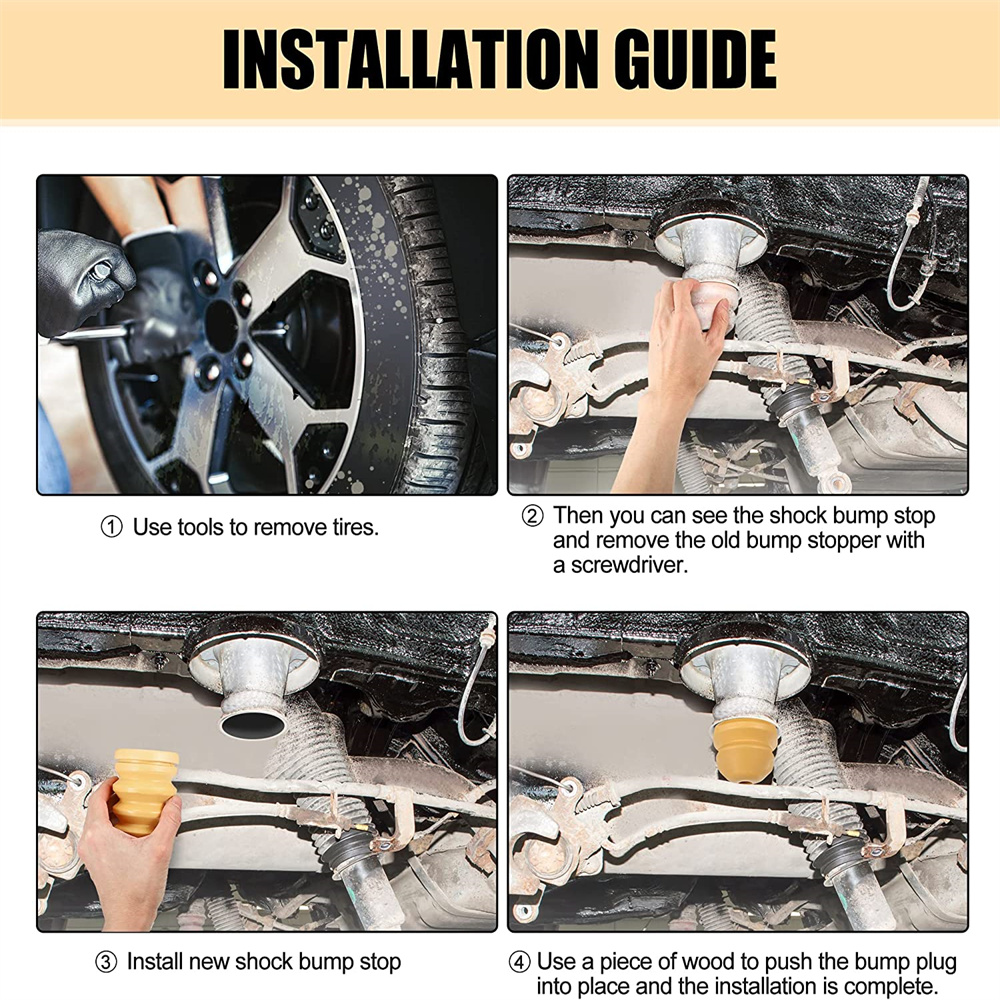 INSTALLATION GUIDE

① Use tools to remove tires.

② Then you can see the shock bump stop and remove the old bump stopper with a screwdriver.

③ Install new shock bump stop

④ Use a piece of wood to push the bump plug into place and the installation is complete.