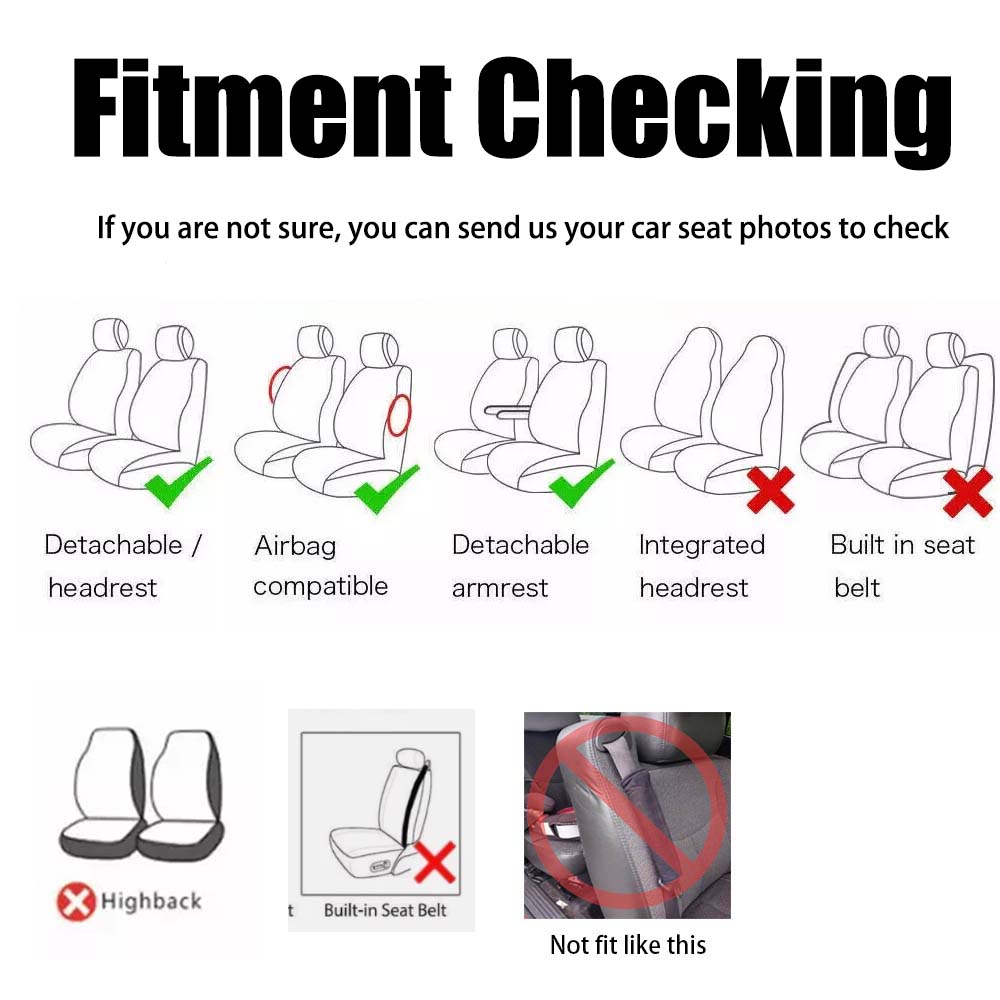 Fitment Checking

If you are not sure, you can send us your car seat photos to check

Detachable / headrest

Airbag compatible

Detachable armrest

Integrated headrest

Built in seat belt

Highback

t Built-in Seat Belt

Not fit like this