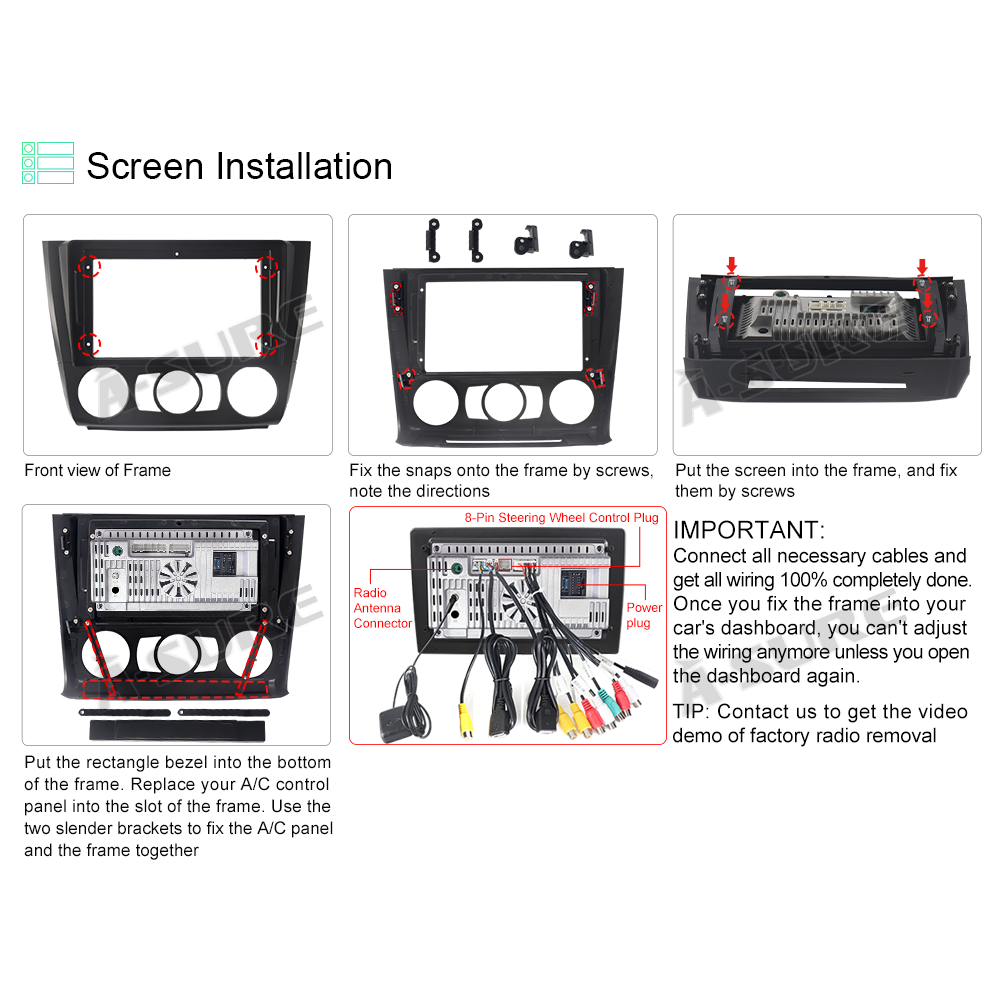 Screen Installation

A-SURE

Front view of Frame

Fix the snaps onto the frame by screws, note the directions

A-SURE

Put the screen into the frame, and fix them by screws

A-SURE

Put the rectangle bezel into the bottom of the frame. Replace your A/C control panel into the slot of the frame. Use the two slender brackets to fix the A/C panel and the frame together

8-Pin Steering Wheel Control Plug

Radio Antenna Connector

Power plug

IMPORTANT:
Connect all necessary cables and get all wiring 100% completely done. Once you fix the frame into your car's dashboard, you can't adjust the wiring anymore unless you open the dashboard again.

TIP: Contact us to get the video demo of factory radio removal

A-SURE