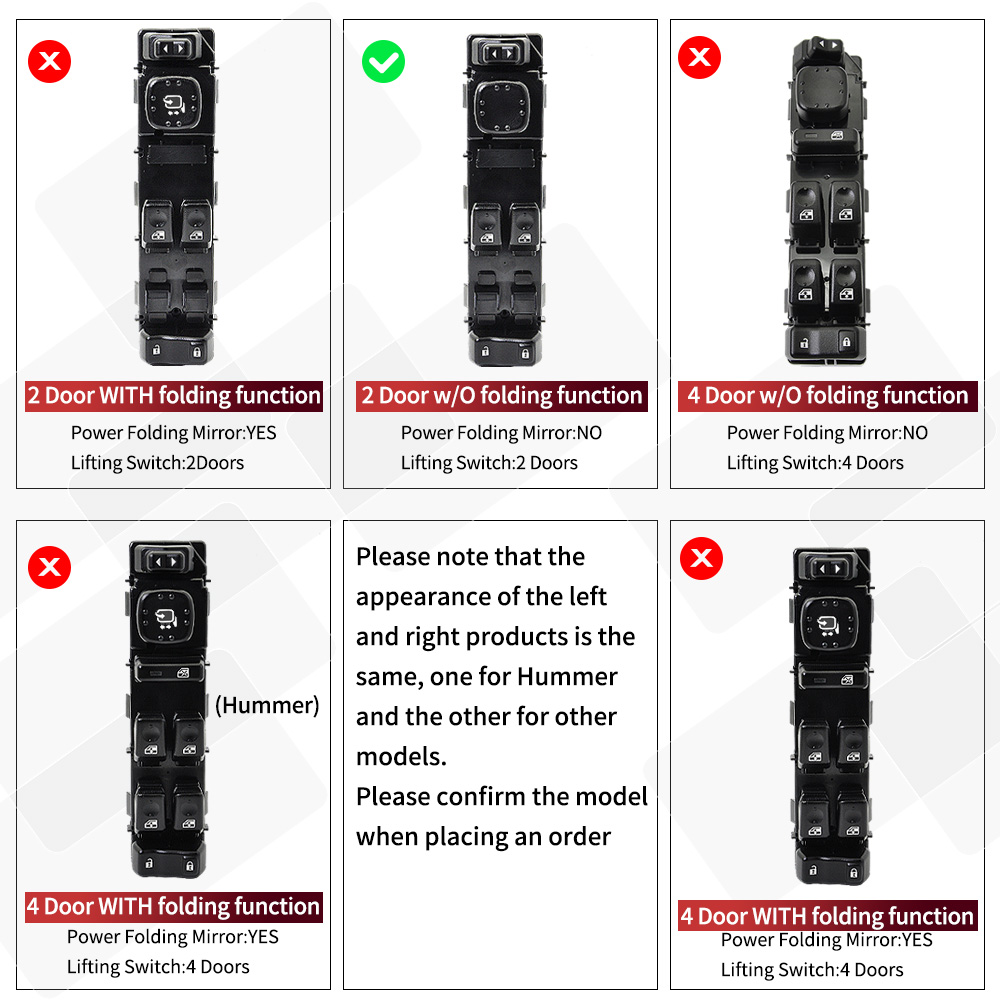 2 Door WITH folding function

Power Folding Mirror:YES
Lifting Switch:2Doors

2 Door w/O folding function

Power Folding Mirror:NO
Lifting Switch:2 Doors

4 Door w/O folding function

Power Folding Mirror:NO
Lifting Switch:4 Doors

(Hummer)

4 Door WITH folding function

Power Folding Mirror:YES
Lifting Switch:4 Doors

Please note that the appearance of the left and right products is the same, one for Hummer and the other for other models.
Please confirm the model when placing an order

4 Door WITH folding function

Power Folding Mirror:YES
Lifting Switch:4 Doors