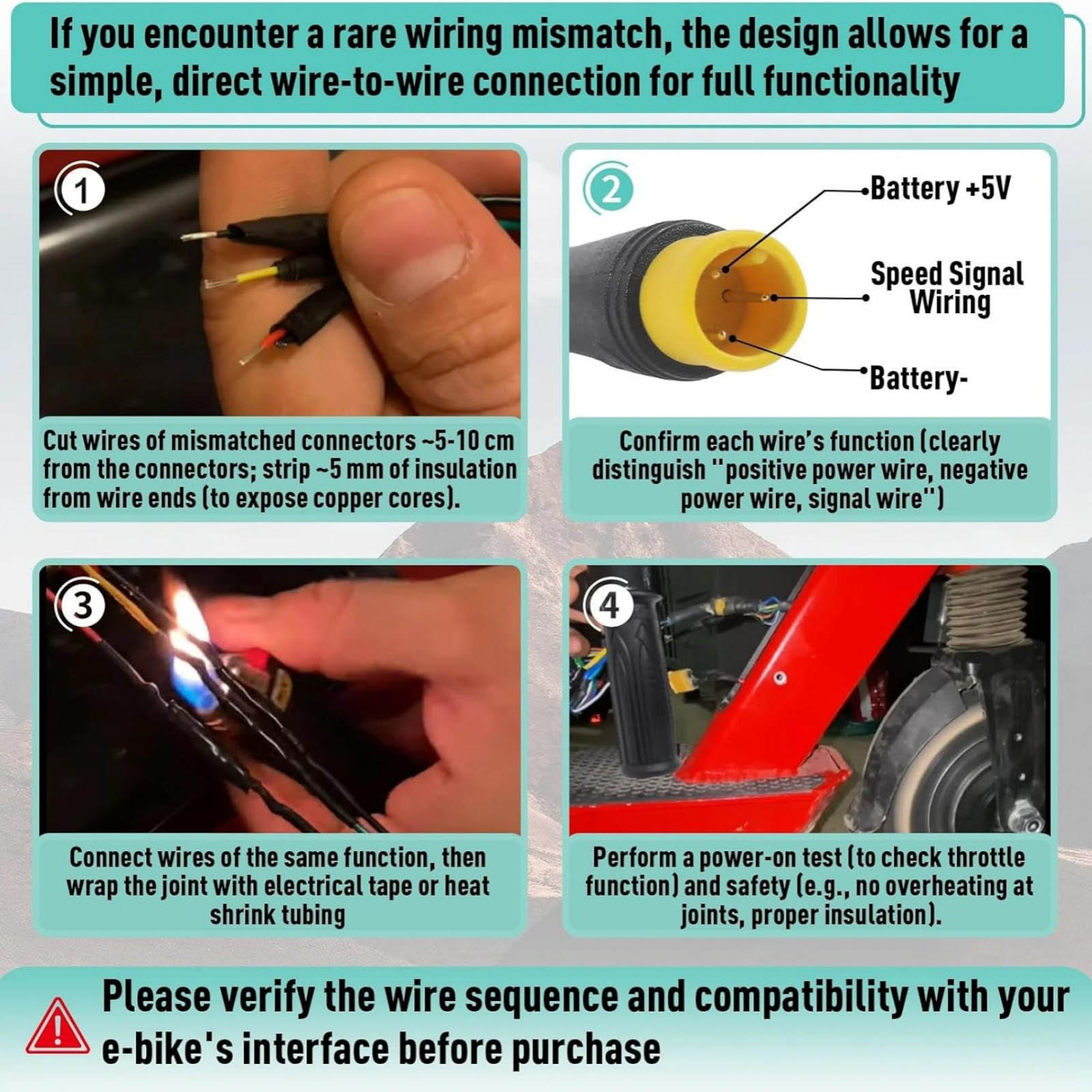 If you encounter a rare wiring mismatch, the design allows for a simple, direct wire-to-wire connection for full functionality

1

Cut wires of mismatched connectors ~5-10 cm from the connectors; strip ~5 mm of insulation from wire ends (to expose copper cores).

2

Battery +5V

Speed Signal Wiring

Battery-

Confirm each wire's function (clearly distinguish "positive power wire, negative power wire, signal wire")

3

Connect wires of the same function, then wrap the joint with electrical tape or heat shrink tubing

4

Perform a power-on test (to check throttle function) and safety (e.g., no overheating at joints, proper insulation).

Please verify the wire sequence and compatibility with your e-bike's interface before purchase