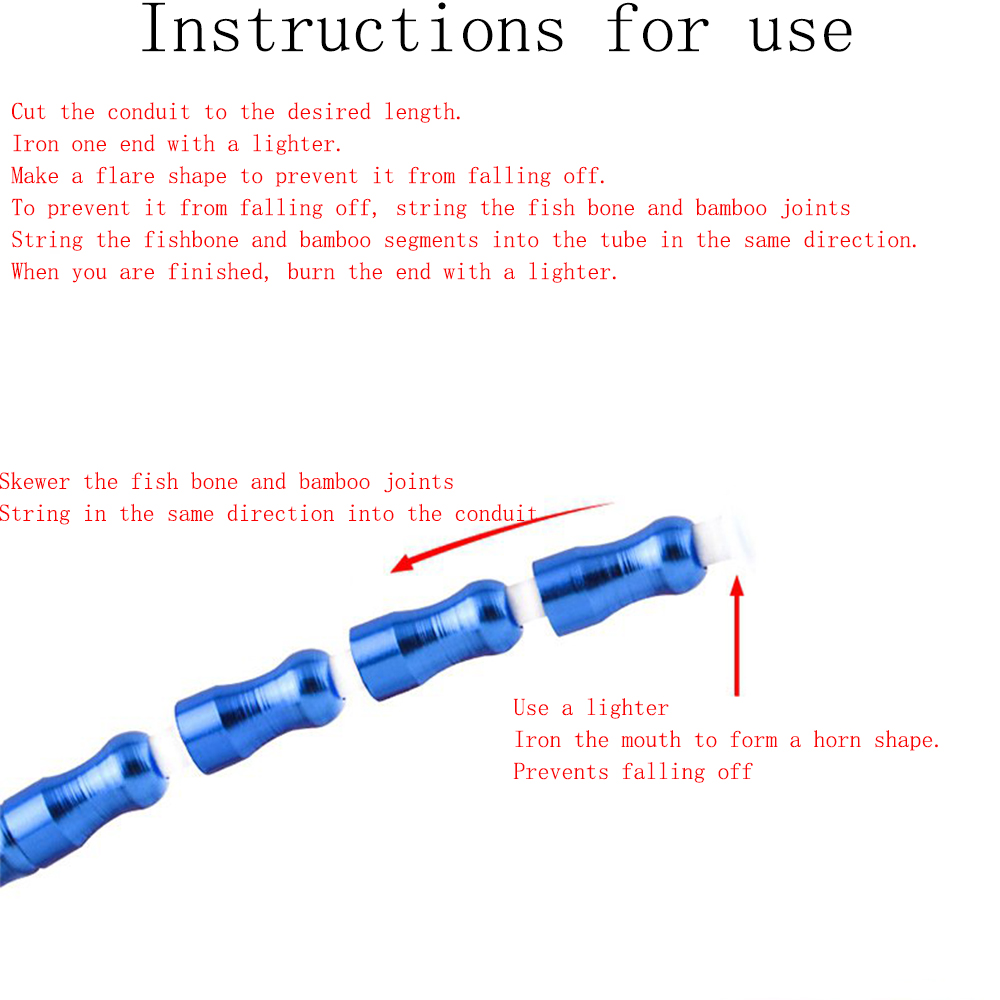 Instructions for use

Cut the conduit to the desired length.
Iron one end with a lighter.
Make a flare shape to prevent it from falling off.
To prevent it from falling off, string the fish bone and bamboo joints
String the fishbone and bamboo segments into the tube in the same direction.
When you are finished, burn the end with a lighter.

Skewer the fish bone and bamboo joints
String in the same direction into the conduit

Use a lighter
Iron the mouth to form a horn shape.
Prevents falling off