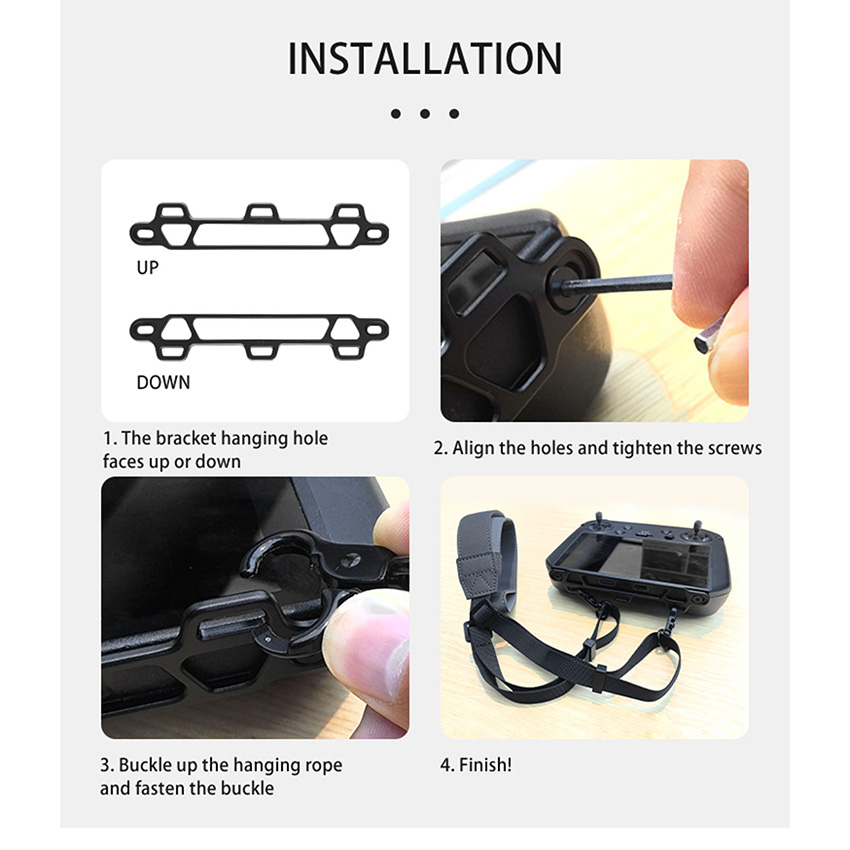 INSTALLATION

UP

DOWN

1. The bracket hanging hole faces up or down

2. Align the holes and tighten the screws

3. Buckle up the hanging rope and fasten the buckle

4. Finish!