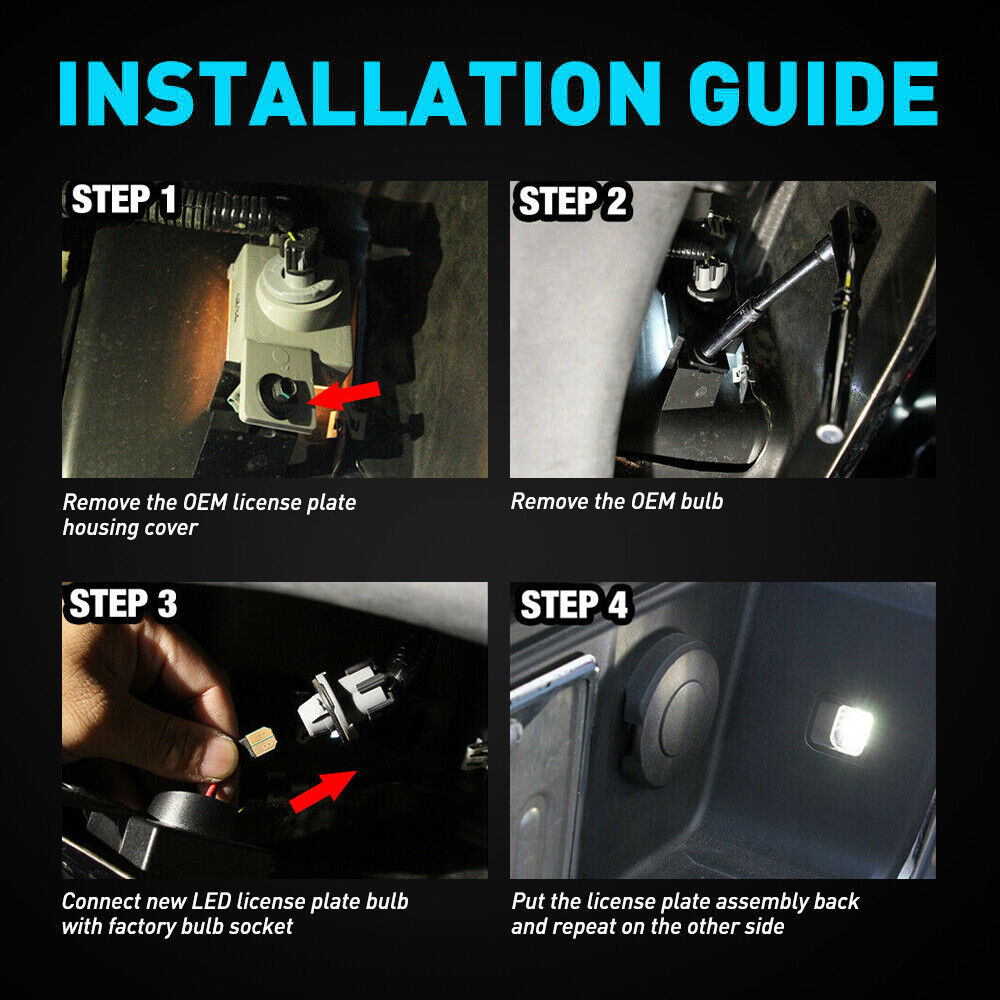 INSTALLATION GUIDE

STEP 1

Remove the OEM license plate housing cover

STEP 2

Remove the OEM bulb

STEP 3

Connect new LED license plate bulb with factory bulb socket

STEP 4

Put the license plate assembly back and repeat on the other side