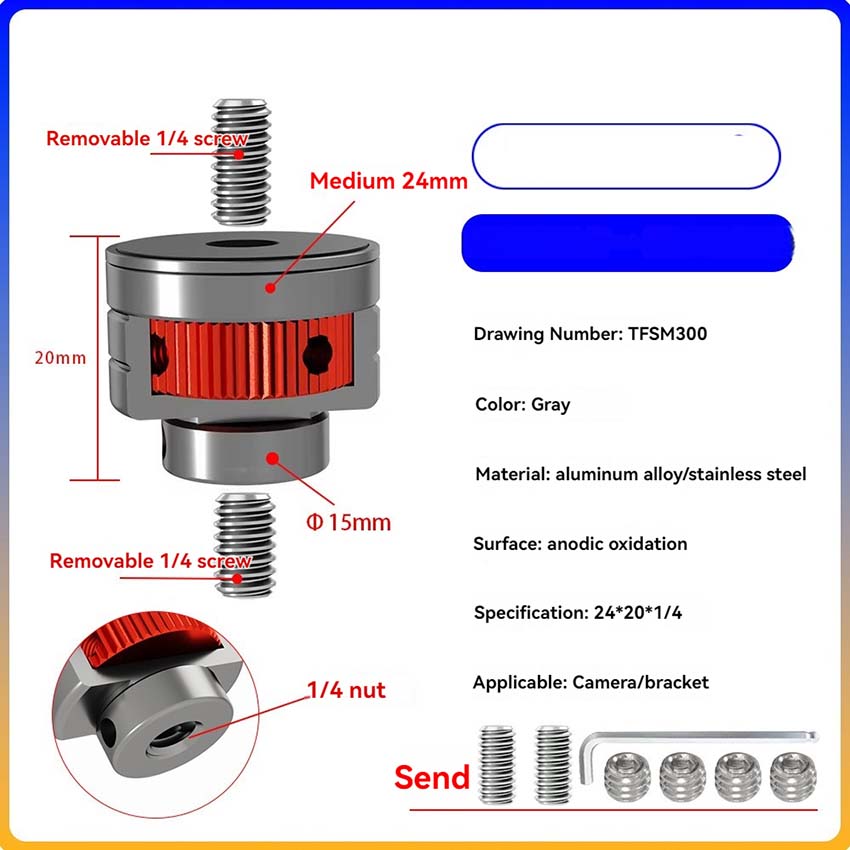 Removable 1/4 screw

Medium 24mm

20mm

Φ 15mm

Removable 1/4 screw

1/4 nut

Drawing Number: TFSM300

Color: Gray

Material: aluminum alloy/stainless steel

Surface: anodic oxidation

Specification: 24*20*1/4

Applicable: Camera/bracket

Send