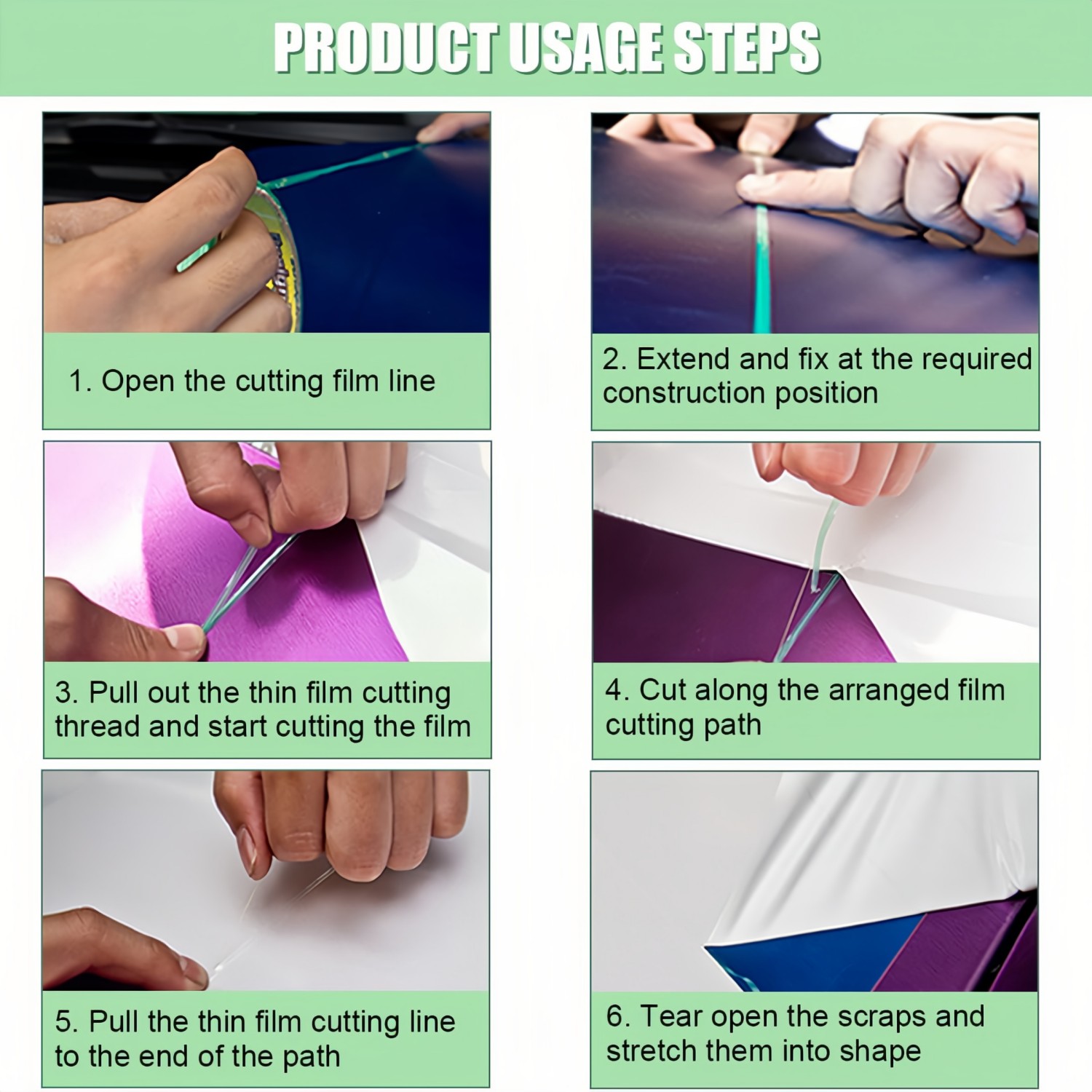 PRODUCT USAGE STEPS

1. Open the cutting film line

2. Extend and fix at the required construction position

3. Pull out the thin film cutting thread and start cutting the film

4. Cut along the arranged film cutting path

5. Pull the thin film cutting line to the end of the path

6. Tear open the scraps and stretch them into shape