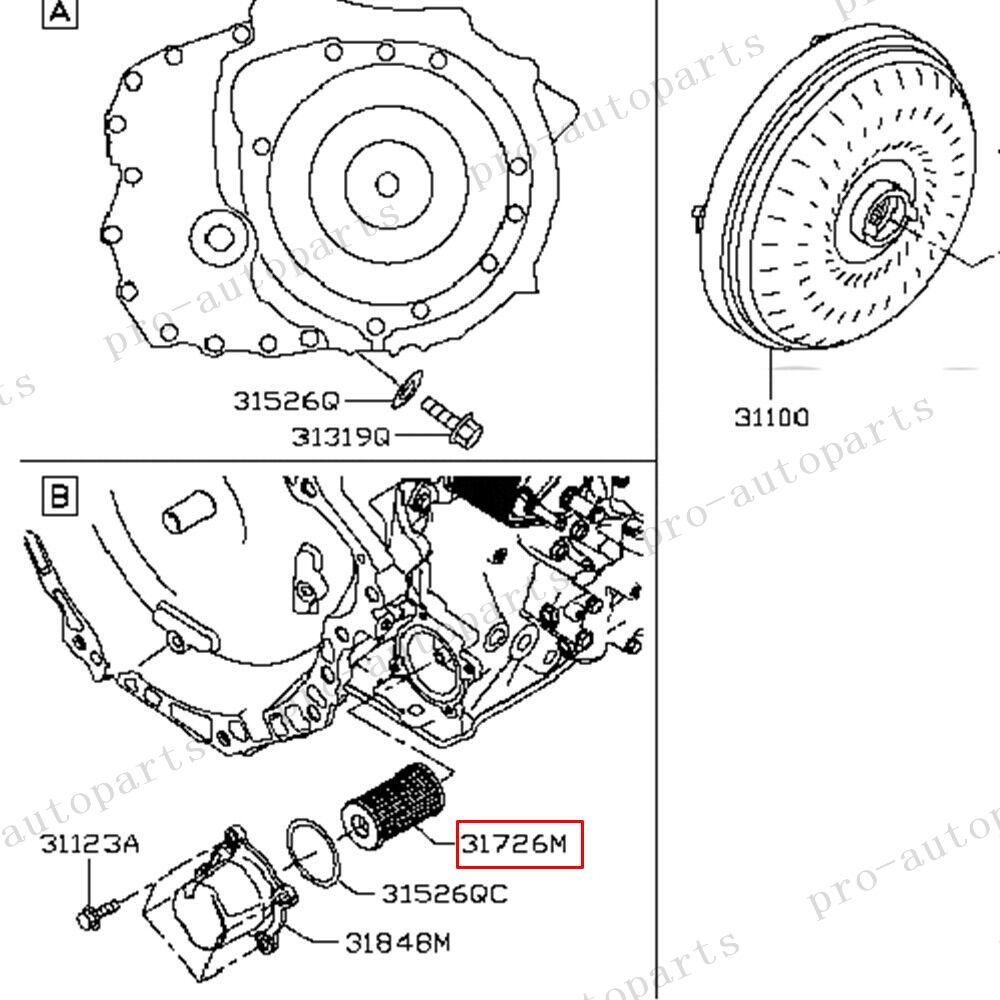 A

31526Q
31319Q

31100

B

31123A
31726M
31526QC
31848M

pro-autoparts