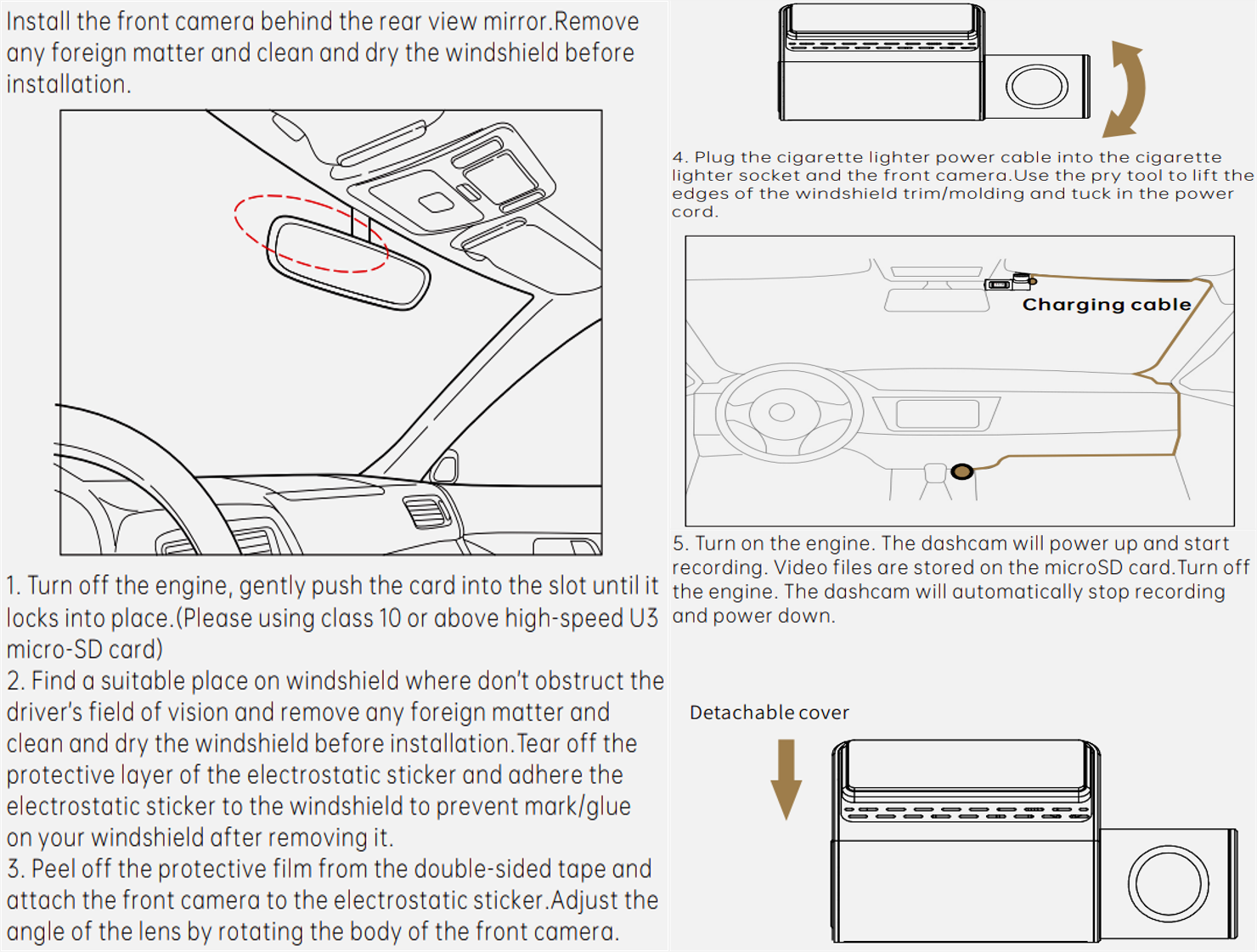 Install the front camera behind the rear view mirror.Remove any foreign matter and clean and dry the windshield before installation.

1. Turn off the engine, gently push the card into the slot until it locks into place.(Please using class 10 or above high-speed U3 micro-SD card)
2. Find a suitable place on windshield where don't obstruct the driver's field of vision and remove any foreign matter and clean and dry the windshield before installation.Tear off the protective layer of the electrostatic sticker and adhere the electrostatic sticker to the windshield to prevent mark/glue on your windshield after removing it.
3. Peel off the protective film from the double-sided tape and attach the front camera to the electrostatic sticker.Adjust the angle of the lens by rotating the body of the front camera.

4. Plug the cigarette lighter power cable into the cigarette lighter socket and the front camera.Use the pry tool to lift the edges of the windshield trim/molding and tuck in the power cord.

Charging cable

5. Turn on the engine. The dashcam will power up and start recording. Video files are stored on the microSD card.Turn off the engine. The dashcam will automatically stop recording and power down.

Detachable cover