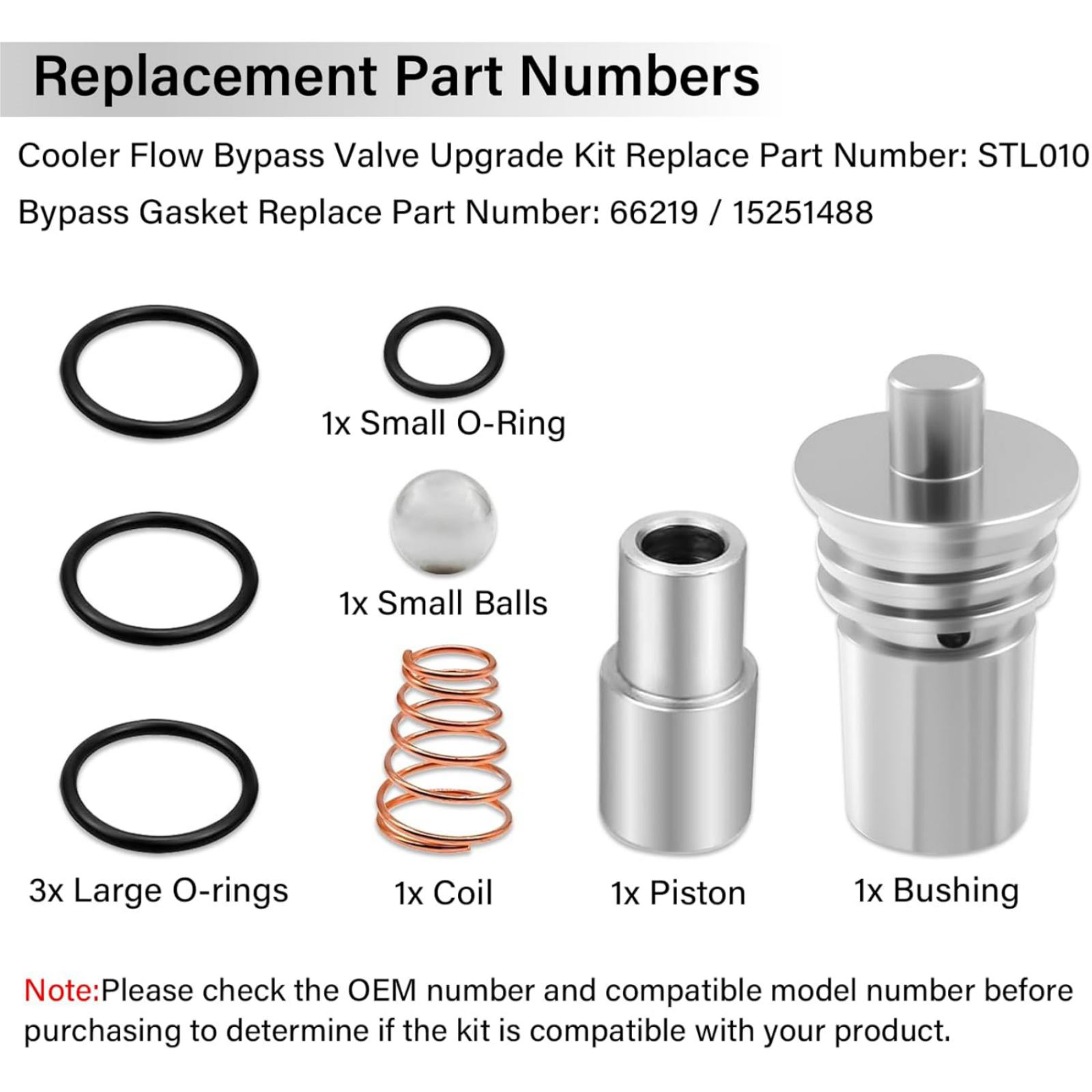 Replacement Part Numbers

Cooler Flow Bypass Valve Upgrade Kit Replace Part Number: STL010

Bypass Gasket Replace Part Number: 66219 / 15251488

1x Small O-Ring

1x Small Balls

3x Large O-rings

1x Coil

1x Piston

1x Bushing

Note:Please check the OEM number and compatible model number before purchasing to determine if the kit is compatible with your product.