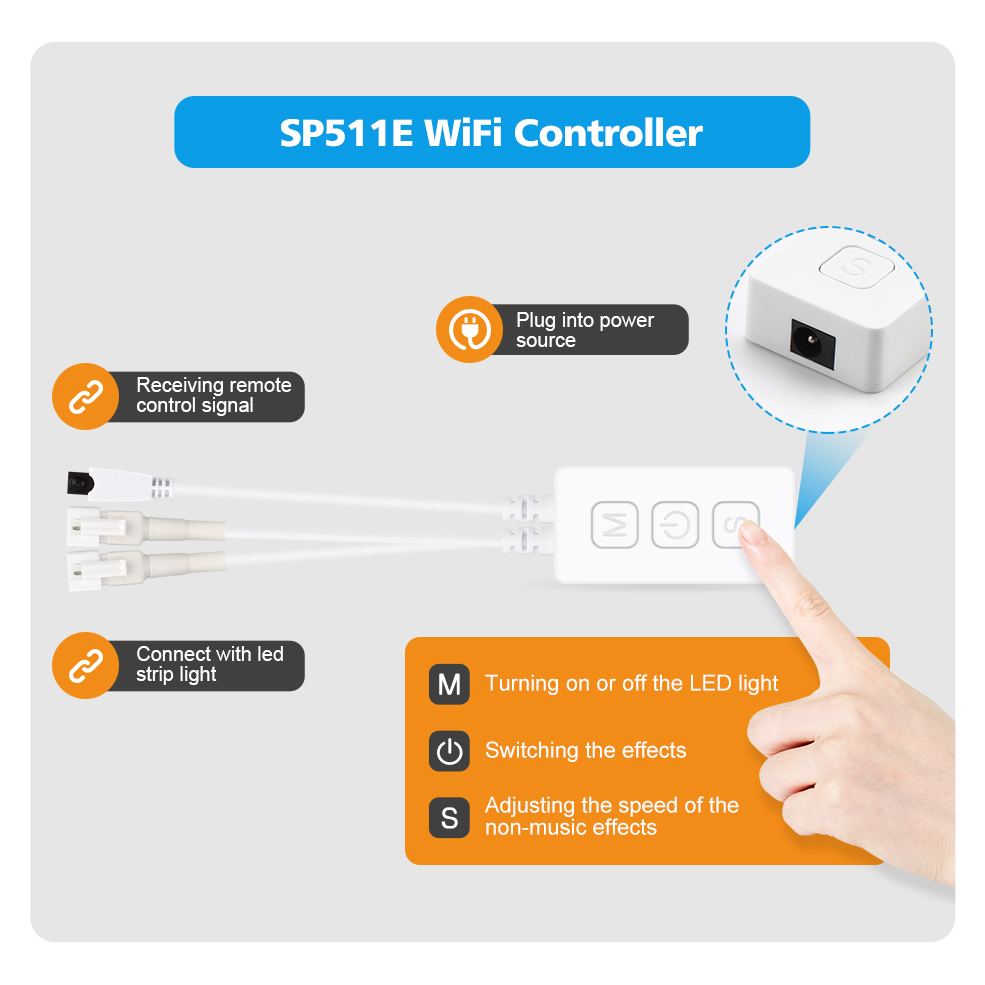 SP511E WiFi Controller

Plug into power source

Receiving remote control signal

S

M

S

Connect with led strip light

M Turning on or off the LED light

Switching the effects

S Adjusting the speed of the non-music effects