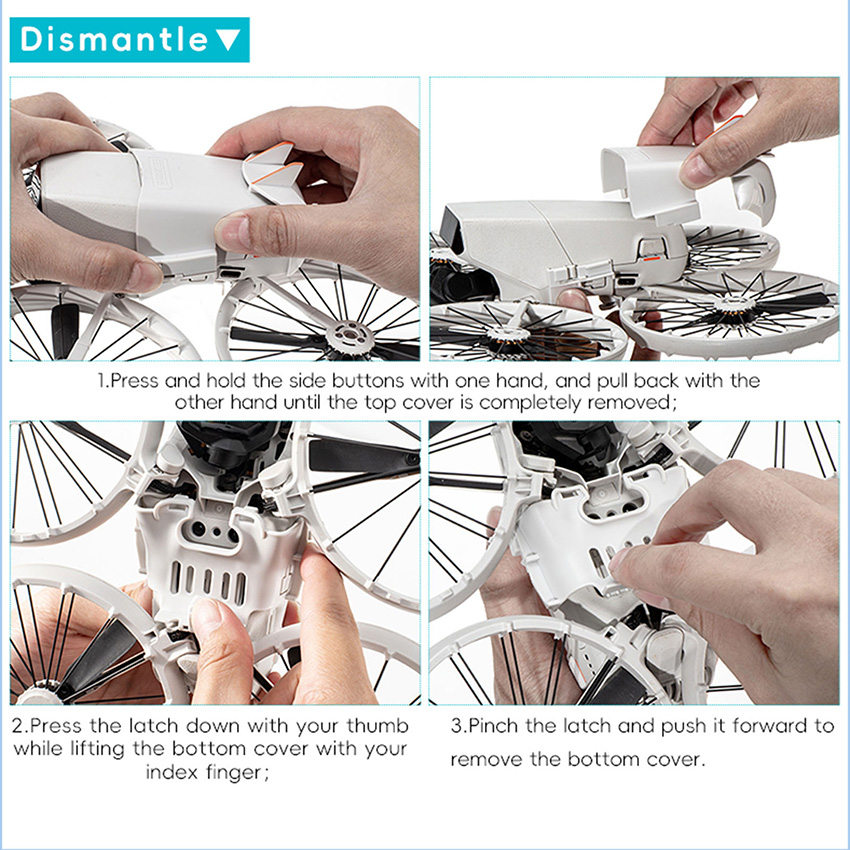 Dismantle▼

1.Press and hold the side buttons with one hand, and pull back with the other hand until the top cover is completely removed;

2.Press the latch down with your thumb while lifting the bottom cover with your index finger;

3.Pinch the latch and push it forward to remove the bottom cover.