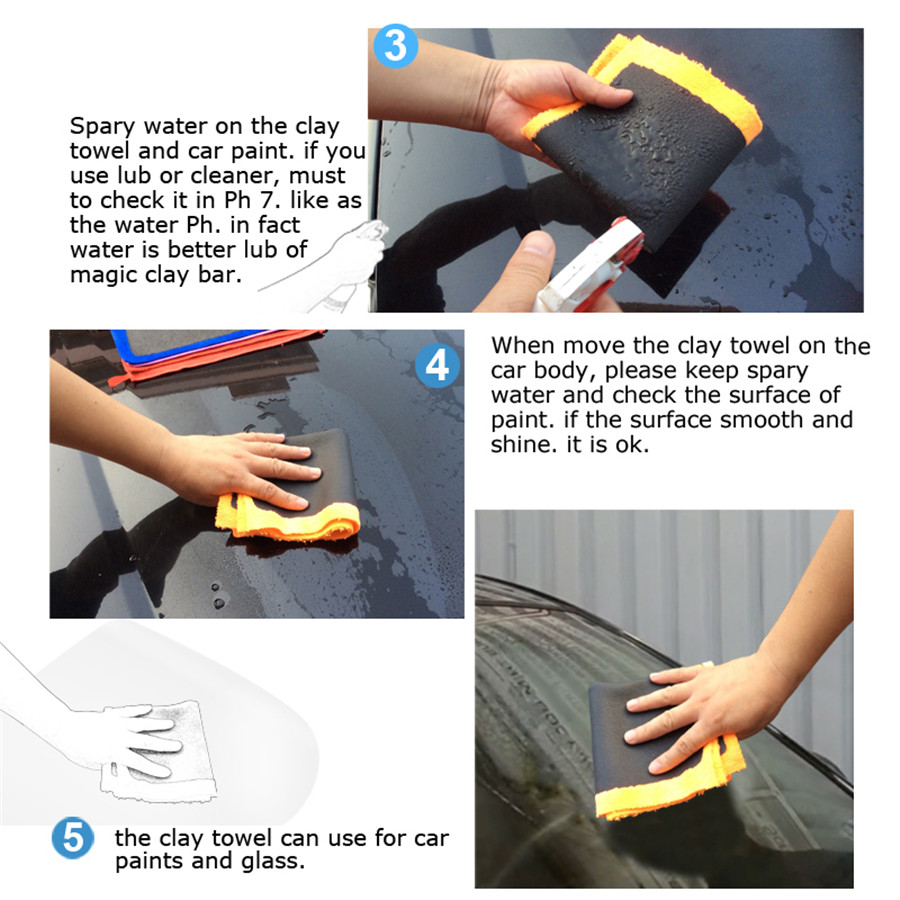 3

Spary water on the clay towel and car paint. if you use lub or cleaner, must to check it in Ph 7. like as the water Ph. in fact water is better lub of magic clay bar.

4

When move the clay towel on the car body, please keep spary water and check the surface of paint. if the surface smooth and shine. it is ok.

5

the clay towel can use for car paints and glass.